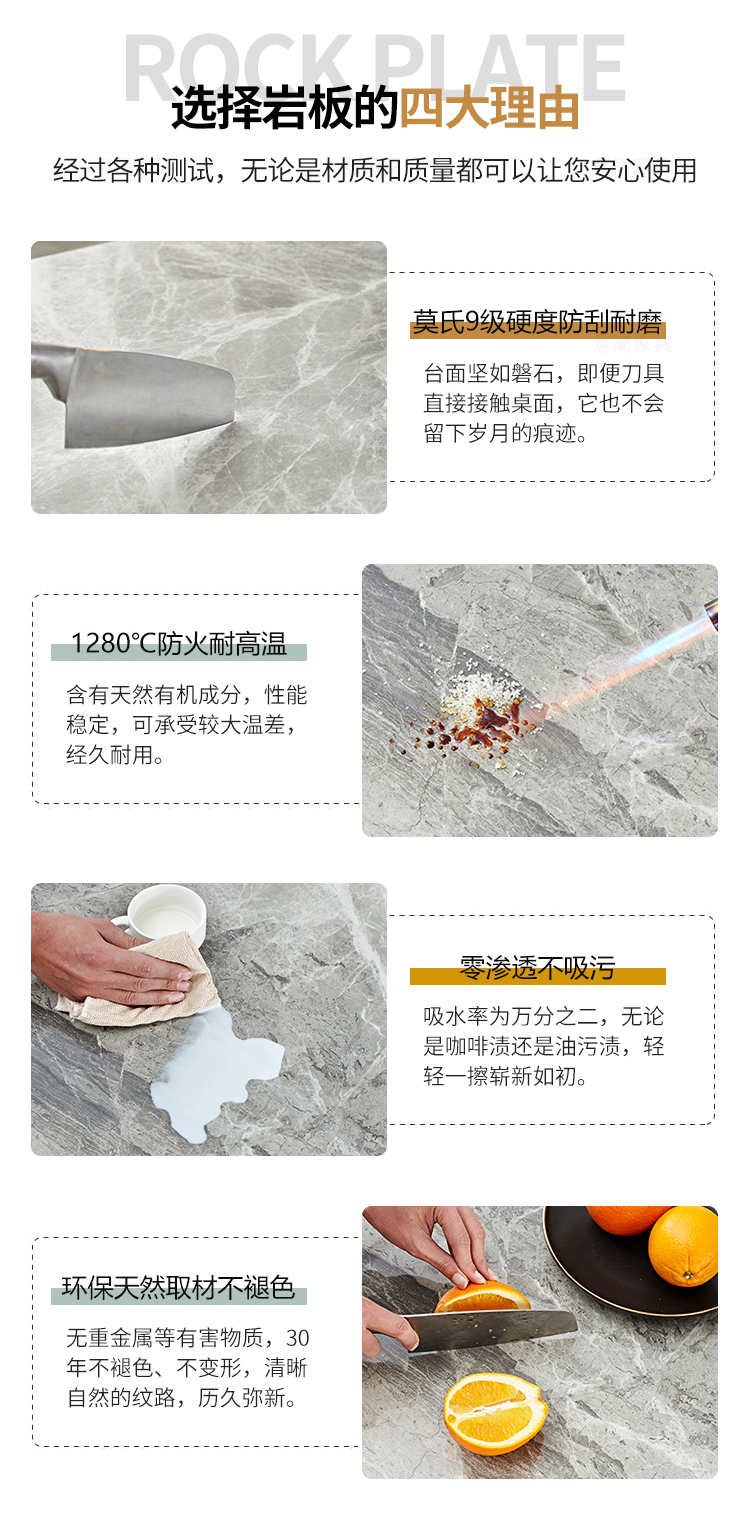 ROCK PLATE
选择岩板的四大理由

经过各种测试，无论是材质和质量都可以让您安心使用

莫氏9级硬度防刮耐磨

台面坚如磐石，即便刀具直接接触桌面，它也不会留下岁月的痕迹。

1280℃防火耐高温

含有天然有机成分，性能稳定，可承受较大温差，经久耐用。

零渗透不吸污

吸水率为万分之二，无论是咖啡渍还是油污渍，轻轻一擦崭新如初。

环保天然取材不褪色

无重金属等有害物质，30年不褪色、不变形，清晰自然的纹路，历久弥新。