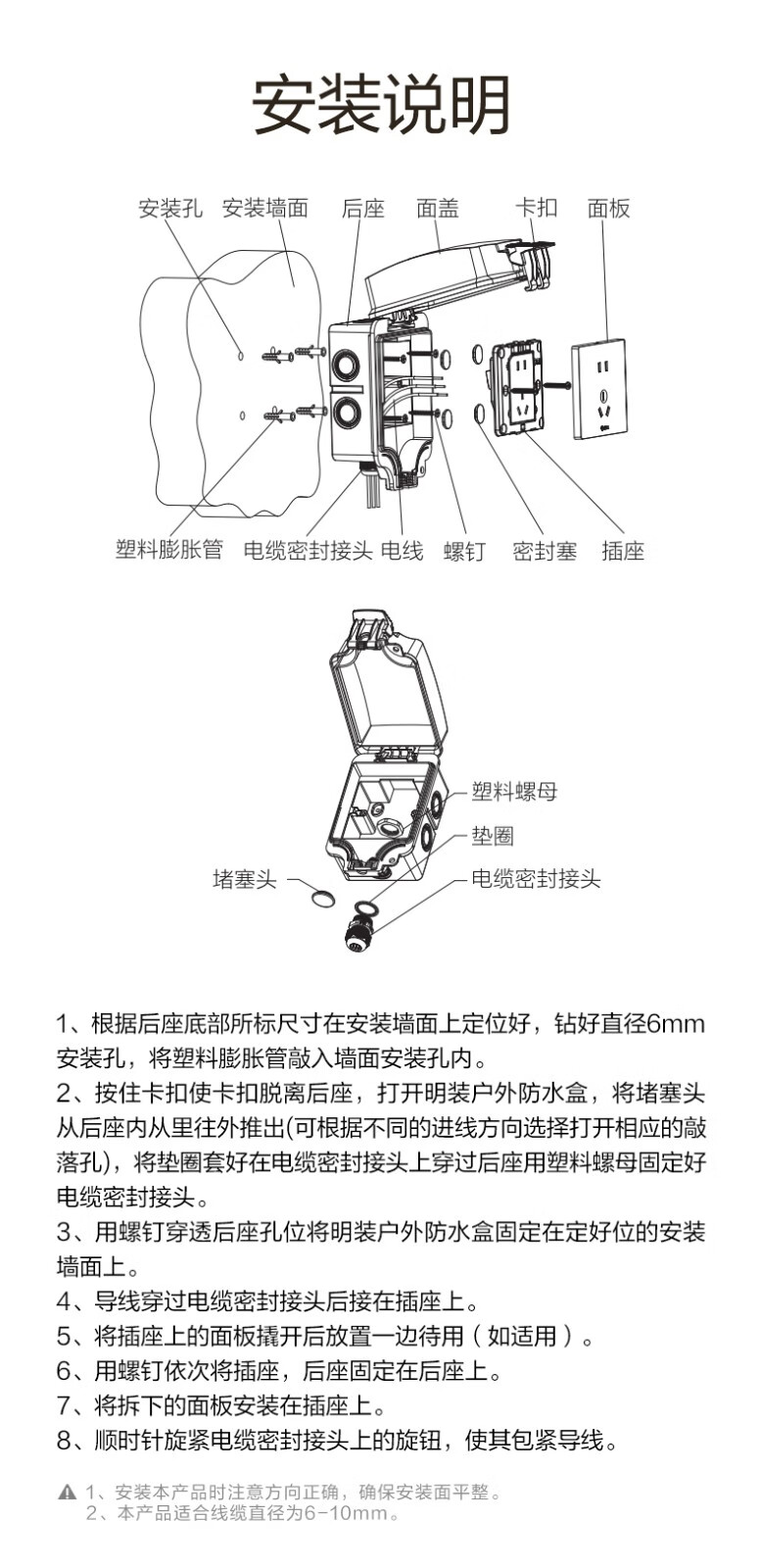 安装说明

安装孔 安装墙面 后座 面盖 卡扣 面板

塑料膨胀管 电缆密封接头 电线 螺钉 密封塞 插座

塑料螺母
垫圈
堵塞头
电缆密封接头

1、根据后座底部所标尺寸在安装墙面上定位好，钻好直径6mm安装孔，将塑料膨胀管敲入墙面安装孔内。
2、按住卡扣使卡扣脱离后座，打开明装户外防水盒，将堵塞头从后座内从里往外推出(可根据不同的进线方向选择打开相应的敲落孔)，将垫圈套好在电缆密封接头上穿过后座用塑料螺母固定好电缆密封接头。
3、用螺钉穿透后座孔位将明装户外防水盒固定在定好位的安装墙面上。
4、导线穿过电缆密封接头后接在插座上。
5、将插座上的面板撬开后放置一边待用（如适用）。
6、用螺钉依次将插座，后座固定在后座上。
7、将拆下的面板安装在插座上。
8、顺时针旋紧电缆密封接头上的旋钮，使其包紧导线。

1、安装本产品时注意方向正确，确保安装面平整。
2、本产品适合线缆直径为6-10mm。