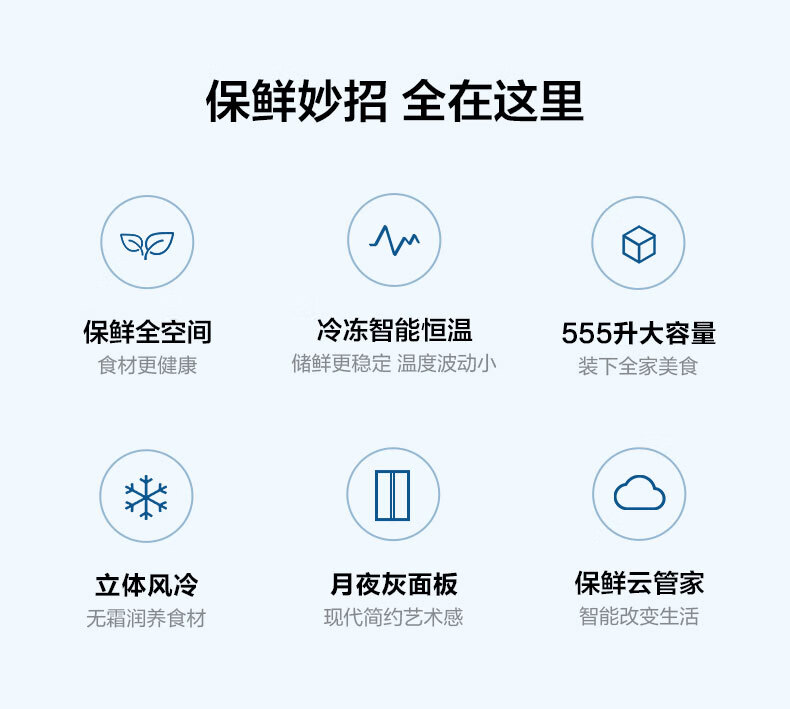 保鲜妙招 全在这里

保鲜全空间
食材更健康

冷冻智能恒温
储鲜更稳定 温度波动小

555升大容量
装下全家美食

立体风冷
无霜润养食材

月夜灰面板
现代简约艺术感

保鲜云管家
智能改变生活