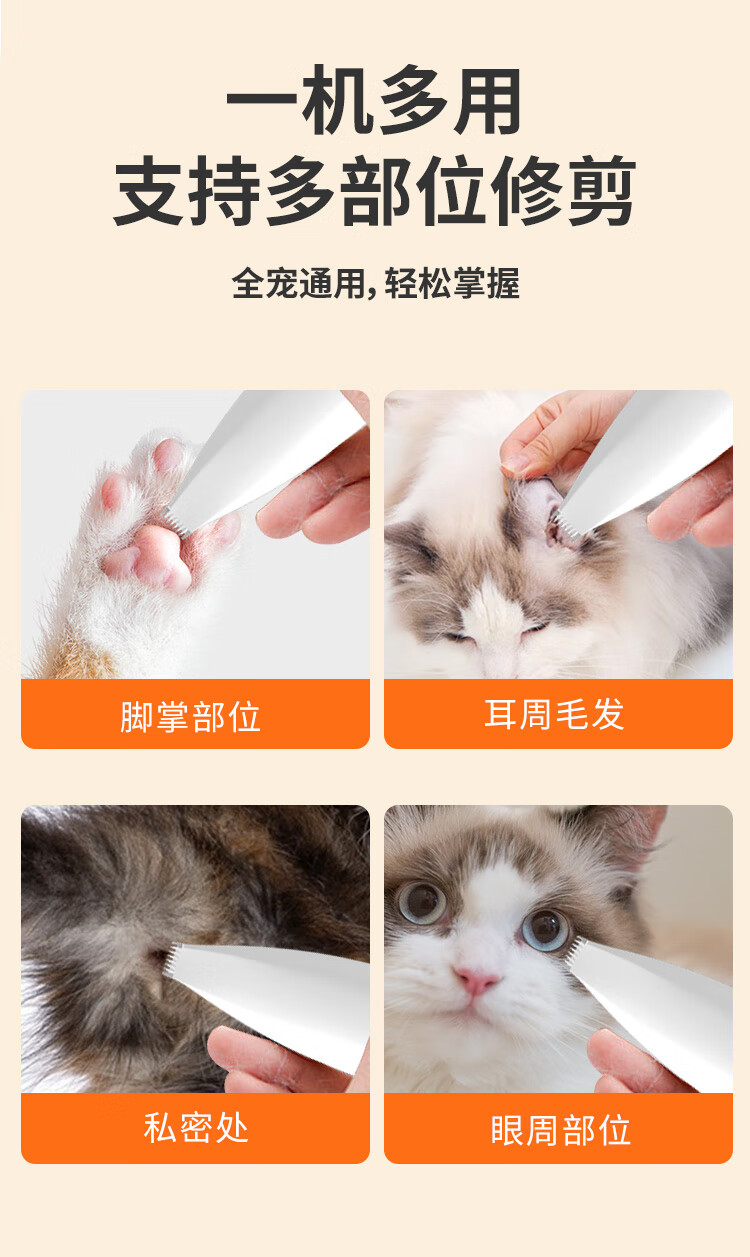 一机多用
支持多部位修剪

全宠通用，轻松掌握

脚掌部位

耳周毛发

私密处

眼周部位