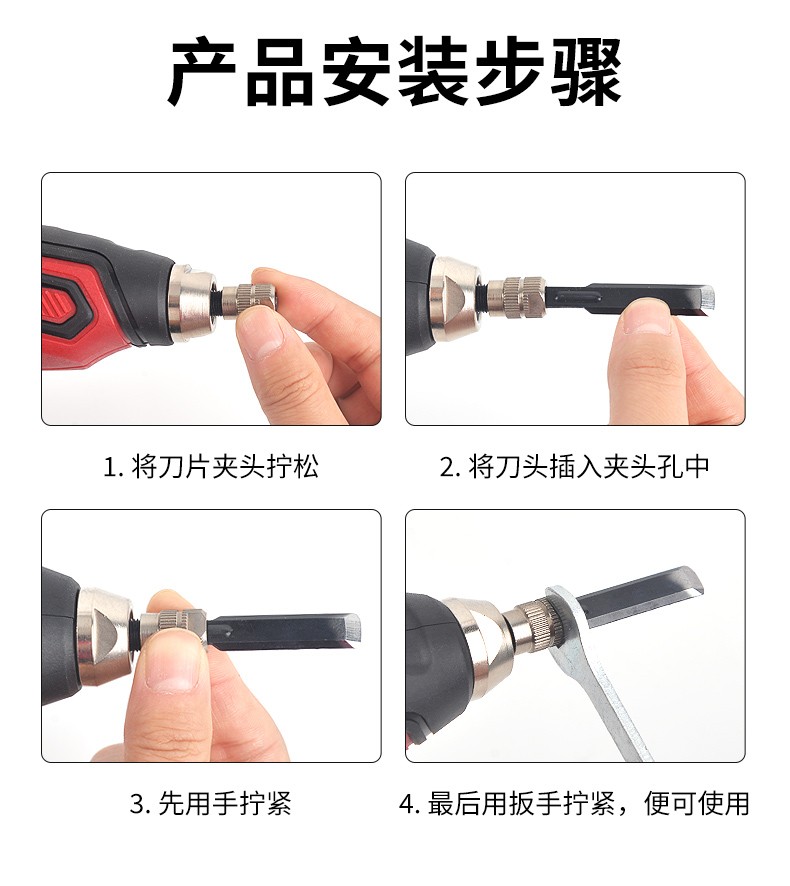 产品安装步骤

1. 将刀片夹头拧松

2. 将刀头插入夹头孔中

3. 先用手拧紧

4. 最后用扳手拧紧，便可使用