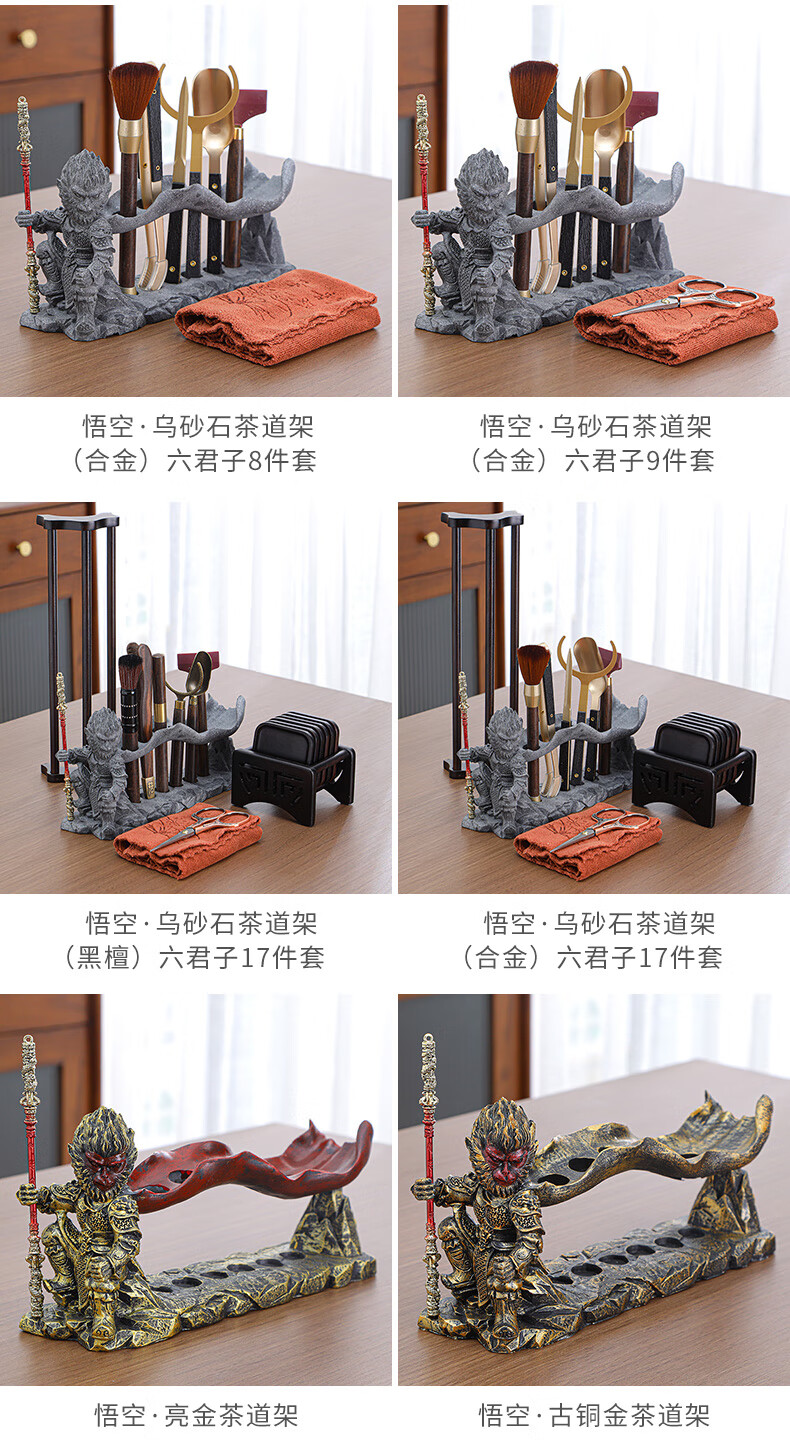 悟空·乌砂石茶道架
（合金）六君子8件套

悟空·乌砂石茶道架
（合金）六君子9件套

悟空·乌砂石茶道架
（黑檀）六君子17件套

悟空·乌砂石茶道架
（合金）六君子17件套

悟空·亮金茶道架

悟空·古铜金茶道架