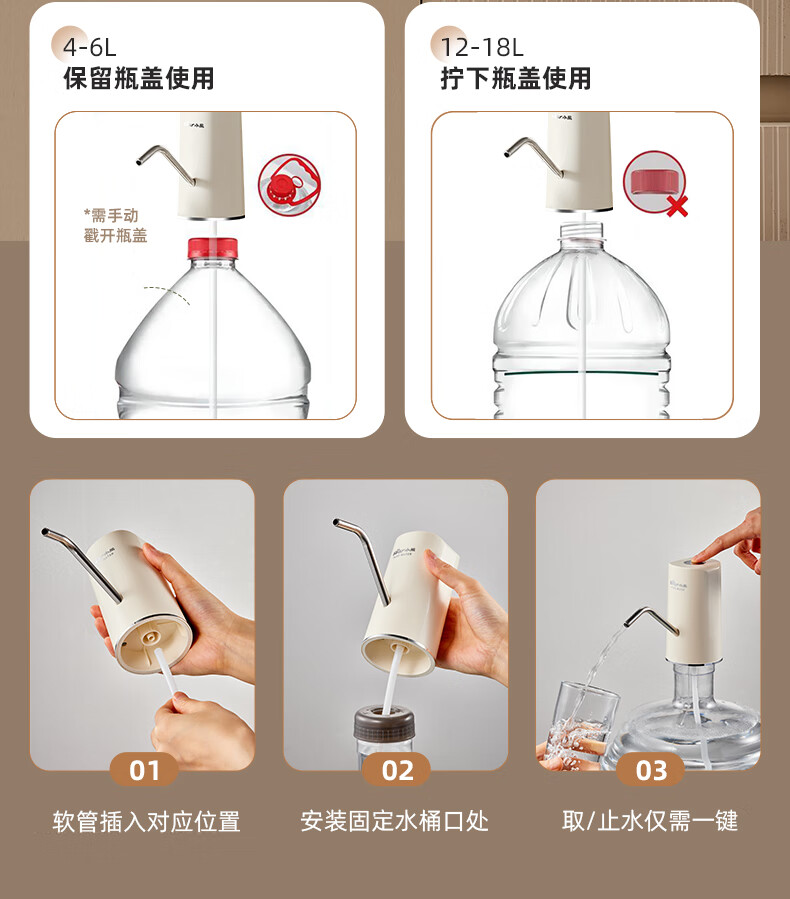 4-6L
保留瓶盖使用

*需手动
戳开瓶盖

12-18L
拧下瓶盖使用

01
软管插入对应位置

02
安装固定水桶口处

03
取/止水仅需一键