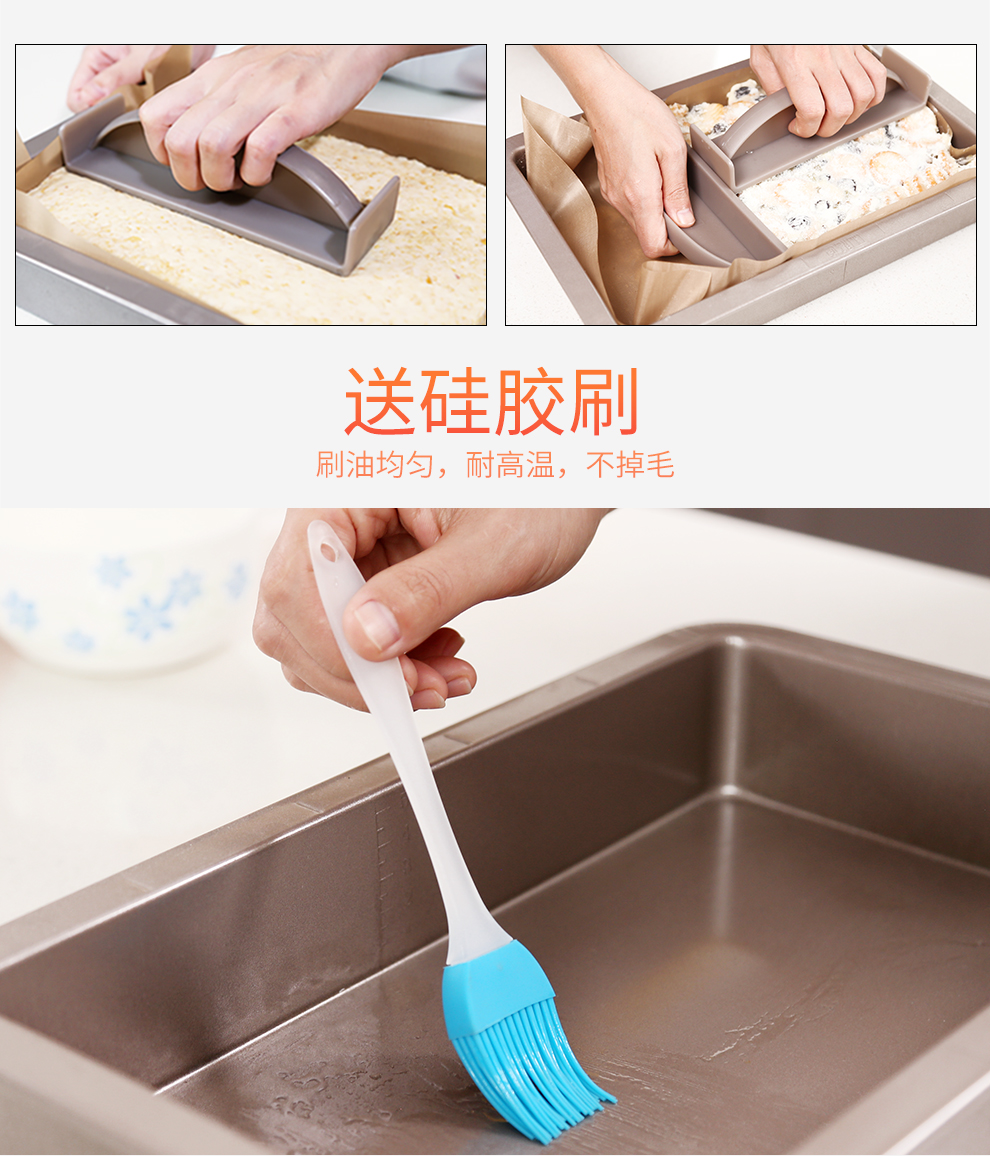 送硅胶刷

刷油均匀，耐高温，不掉毛