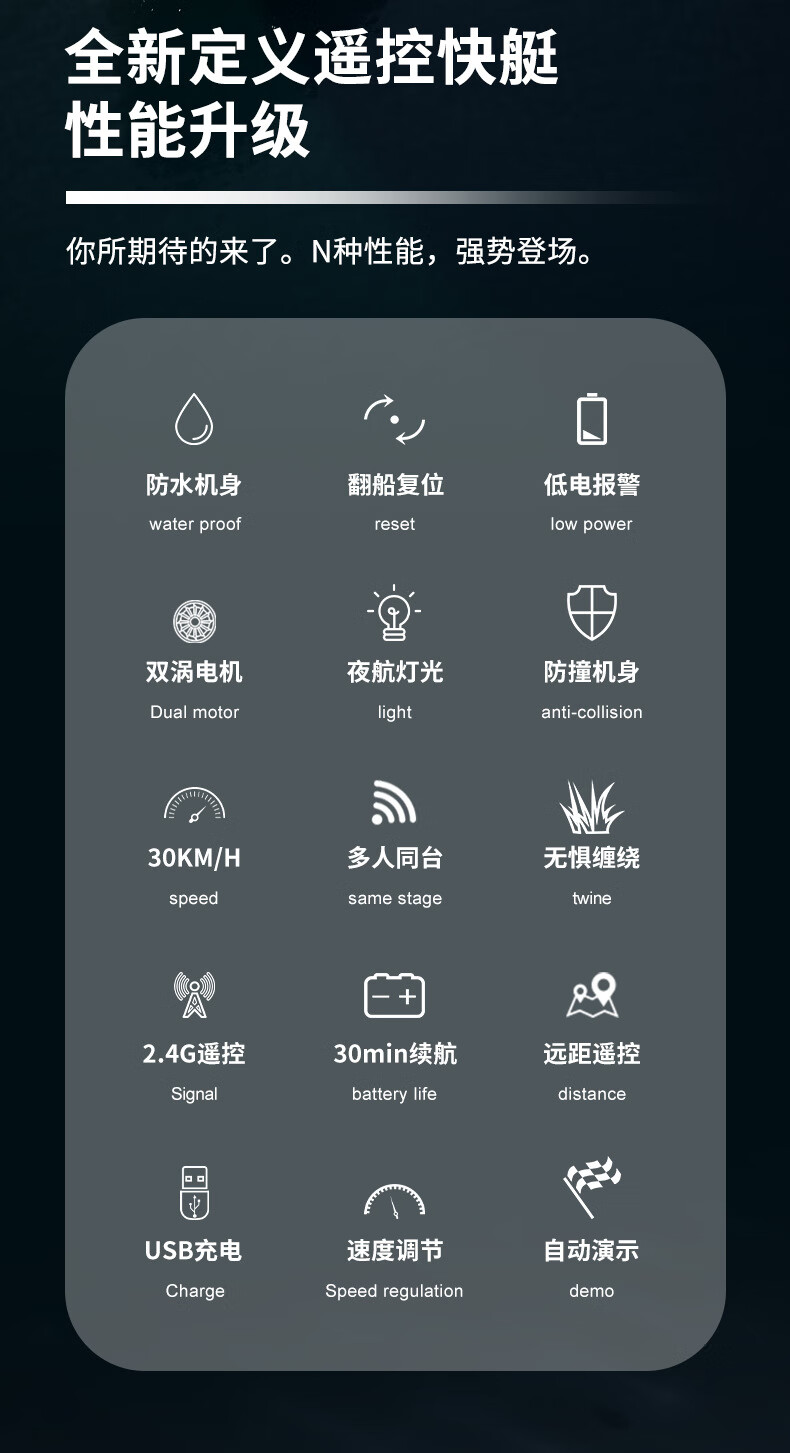 全新定义遥控快艇
性能升级

你所期待的来了。N种性能，强势登场。

防水机身
water proof

翻船复位
reset

低电报警
low power

双涡电机
Dual motor

夜航灯光
light

防撞机身
anti-collision

30KM/H
speed

多人同台
same stage

无惧缠绕
twine

2.4G遥控
Signal

30min续航
battery life

远距遥控
distance

USB充电
Charge

速度调节
Speed regulation

自动演示
demo