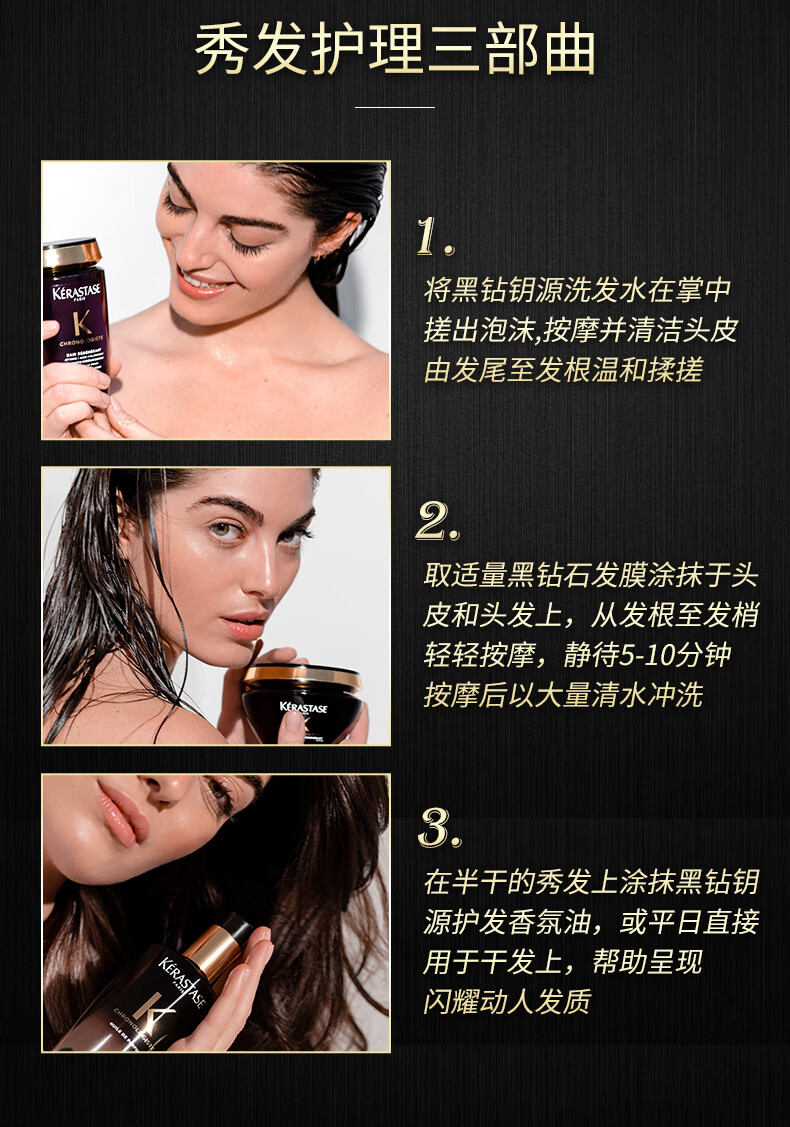 秀发护理三部曲

KÉRASTASE
PARIS
K
CHRONOLOGISTE
BAIN RÉGÉNÉRANT

1.
将黑钻钥源洗发水在掌中搓出泡沫,按摩并清洁头皮由发尾至发根温和揉搓

KÉRASTASE

2.
取适量黑钻石发膜涂抹于头皮和头发上，从发根至发梢轻轻按摩，静待5-10分钟按摩后以大量清水冲洗

KÉRASTASE
PARIS
K
CHRONOLOGISTE

3.
在半干的秀发上涂抹黑钻钥源护发香氛油，或平日直接用于干发上，帮助呈现闪耀动人发质