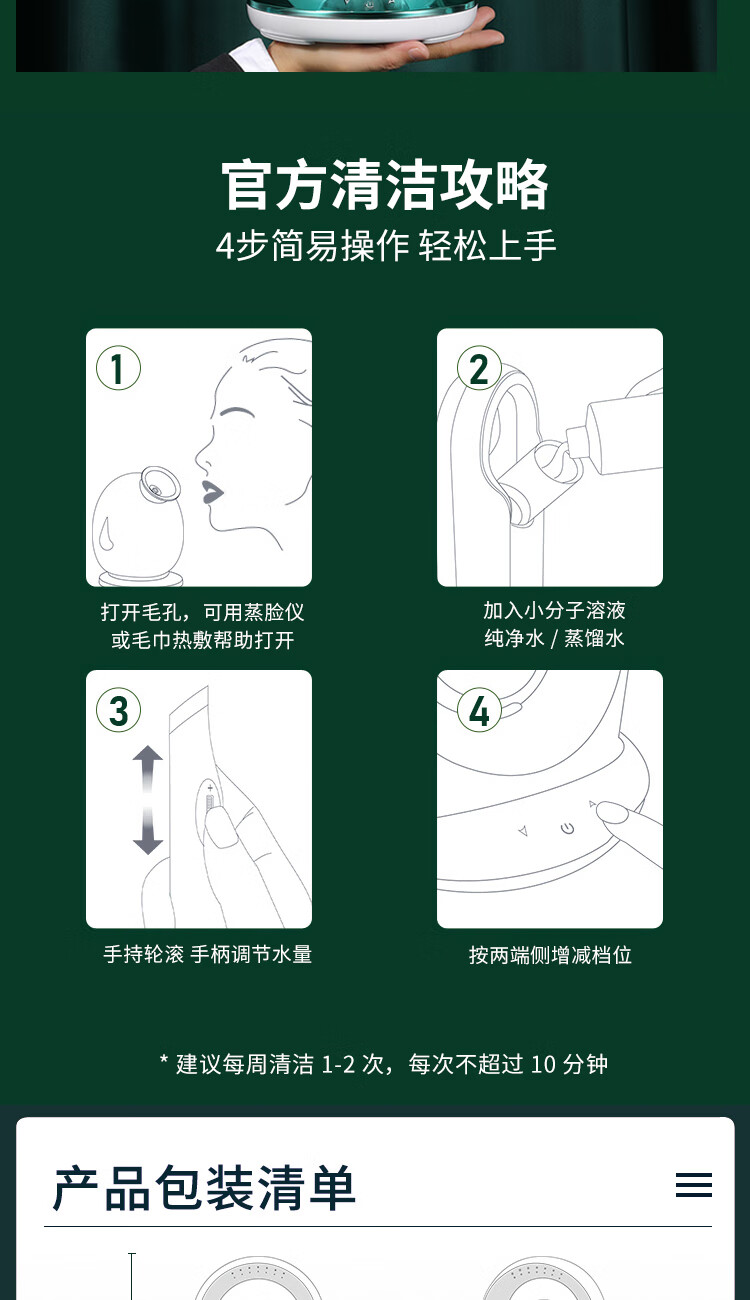 官方清洁攻略
4步简易操作 轻松上手

1
打开毛孔，可用蒸脸仪或毛巾热敷帮助打开

2
加入小分子溶液 纯净水 / 蒸馏水

3
手持轮滚 手柄调节水量

4
按两端侧增减档位

* 建议每周清洁 1-2 次，每次不超过 10 分钟

产品包装清单