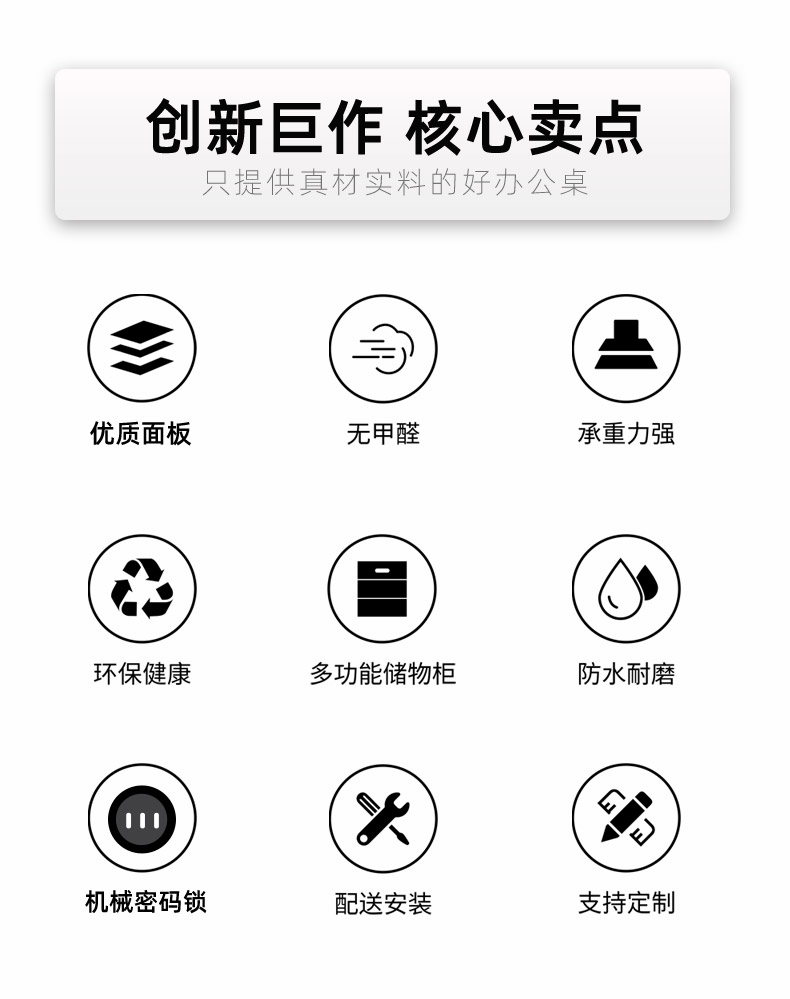 创新巨作 核心卖点
只提供真材实料的好办公桌

优质面板

无甲醛

承重力强

环保健康

多功能储物柜

防水耐磨

机械密码锁

配送安装

支持定制