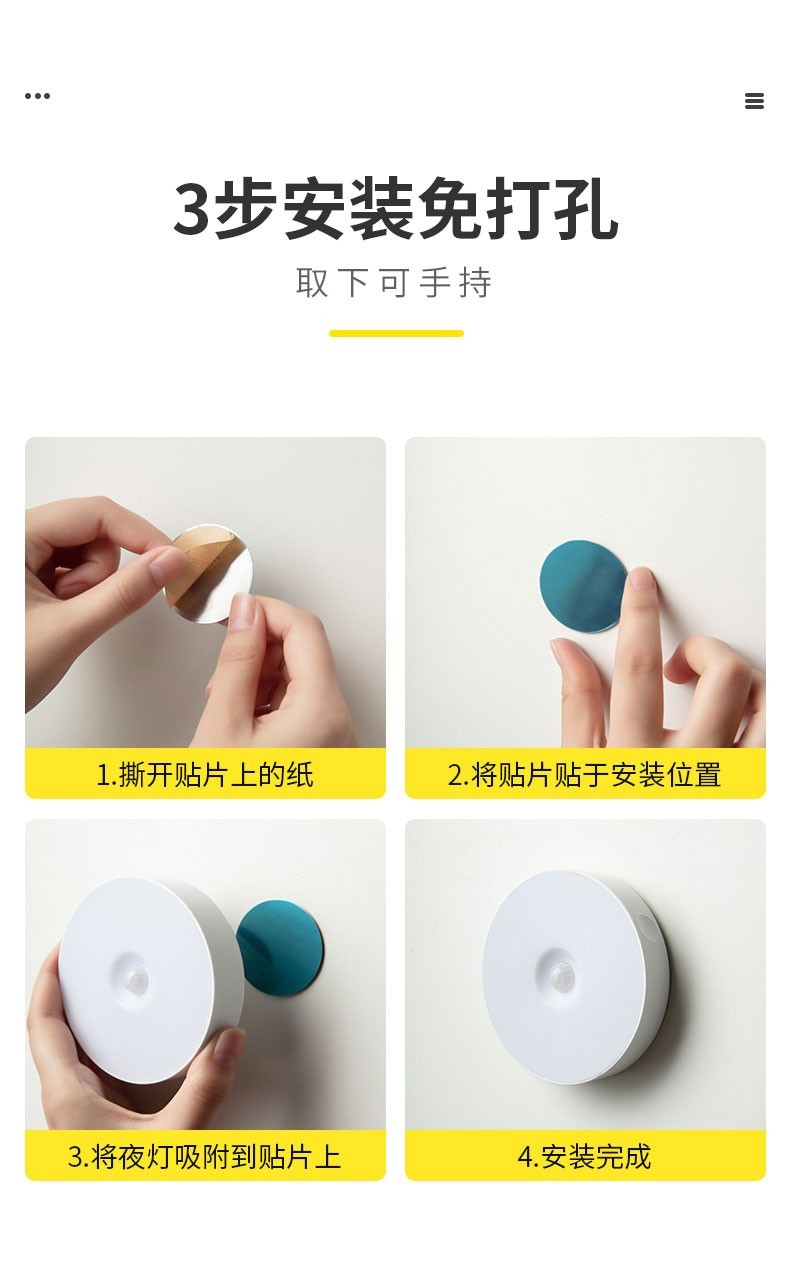 3步安装免打孔

取下可手持

1.撕开贴片上的纸

2.将贴片贴于安装位置

3.将夜灯吸附到贴片上

4.安装完成