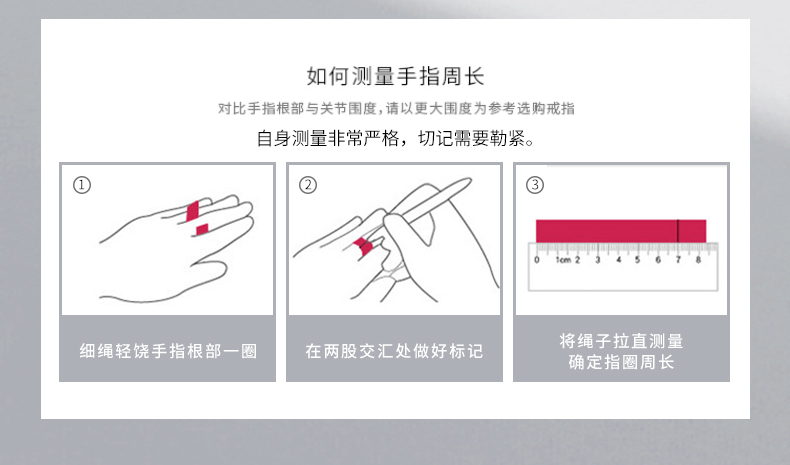 如何测量手指周长

对比手指根部与关节围度，请以更大围度为参考选购戒指

自身测量非常严格，切记需要勒紧。

①

细绳轻饶手指根部一圈

②

在两股交汇处做好标记

③

0 1cm 2 3 4 5 6 7 8

将绳子拉直测量
确定指圈周长