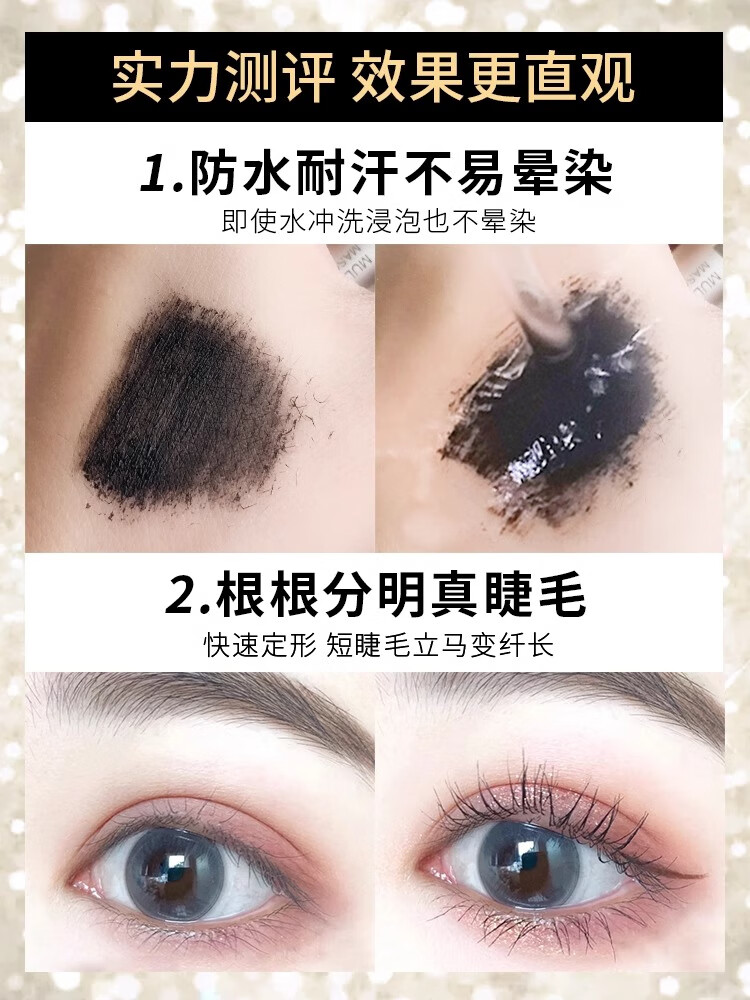 实力测评 效果更直观

1.防水耐汗不易晕染
即使水冲洗浸泡也不晕染

2.根根分明真睫毛
快速定形 短睫毛立马变纤长