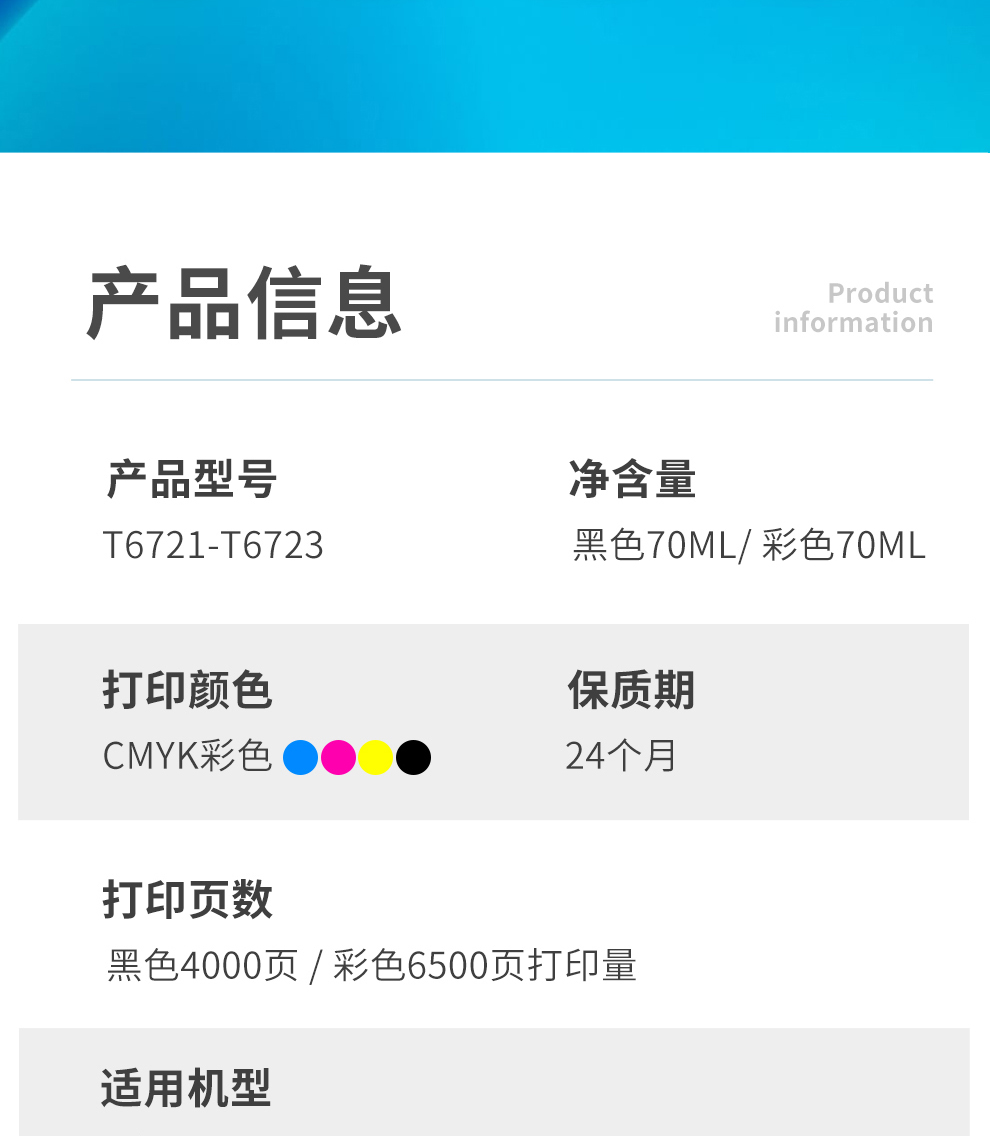 产品信息

Product information

产品型号
T6721-T6723

净含量
黑色70ML/ 彩色70ML

打印颜色
CMYK彩色

保质期
24个月

打印页数
黑色4000页 / 彩色6500页打印量

适用机型