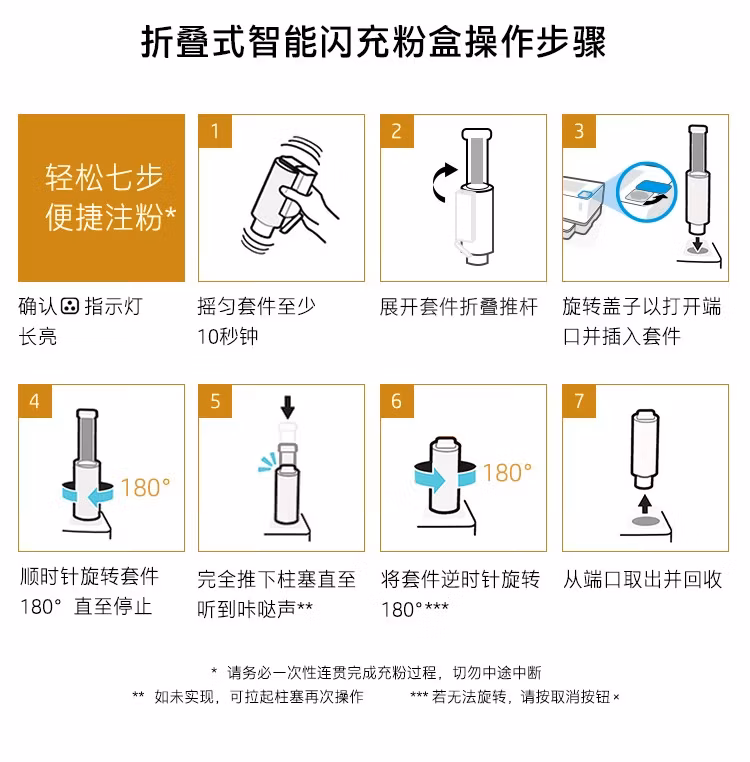 折叠式智能闪充粉盒操作步骤

轻松七步
便捷注粉*

确认 指示灯长亮

1

摇匀套件至少10秒钟

2

展开套件折叠推杆

3

旋转盖子以打开端口并插入套件

4

180°

顺时针旋转套件180° 直至停止

5

完全推下柱塞直至听到咔哒声**

6

180°

将套件逆时针旋转180°***

7

从端口取出并回收

* 请务必一次性连贯完成充粉过程，切勿中途中断

** 如未实现，可拉起柱塞再次操作 *** 若无法旋转，请按取消按钮 ×