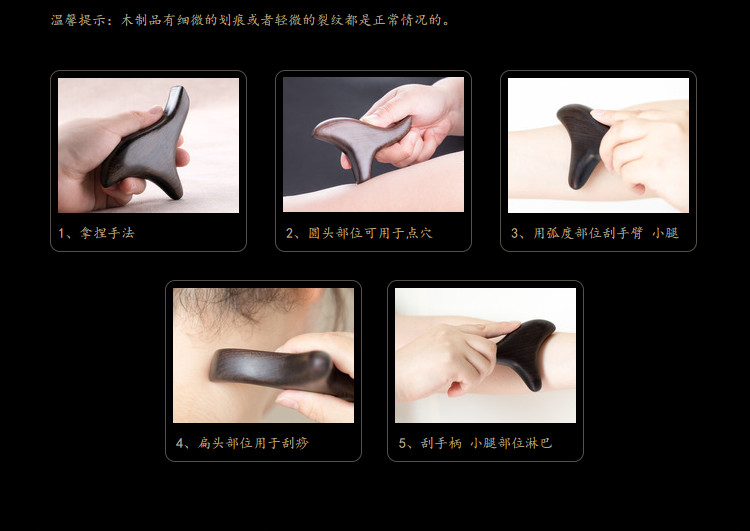 温馨提示：木制品有细微的划痕或者轻微的裂纹都是正常情况的。

1、拿捏手法

2、圆头部位可用于点穴

3、用弧度部位刮手臂 小腿

4、扁头部位用于刮痧

5、刮手柄 小腿部位淋巴