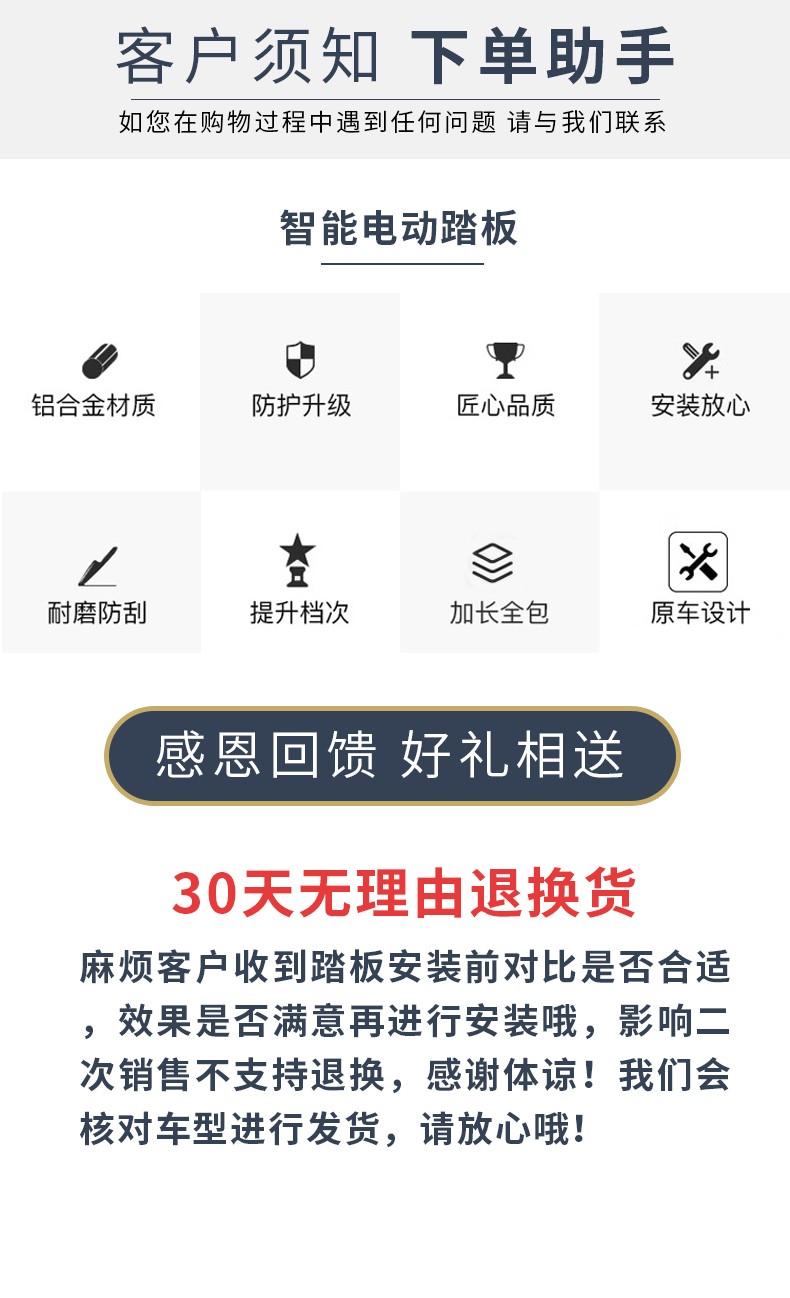 客户须知 下单助手

如您在购物过程中遇到任何问题 请与我们联系

智能电动踏板

铝合金材质

防护升级

匠心品质

安装放心

耐磨防刮

提升档次

加长全包

原车设计

感恩回馈 好礼相送

30天无理由退换货

麻烦客户收到踏板安装前对比是否合适，效果是否满意再进行安装哦，影响二次销售不支持退换，感谢体谅！我们会核对车型进行发货，请放心哦！