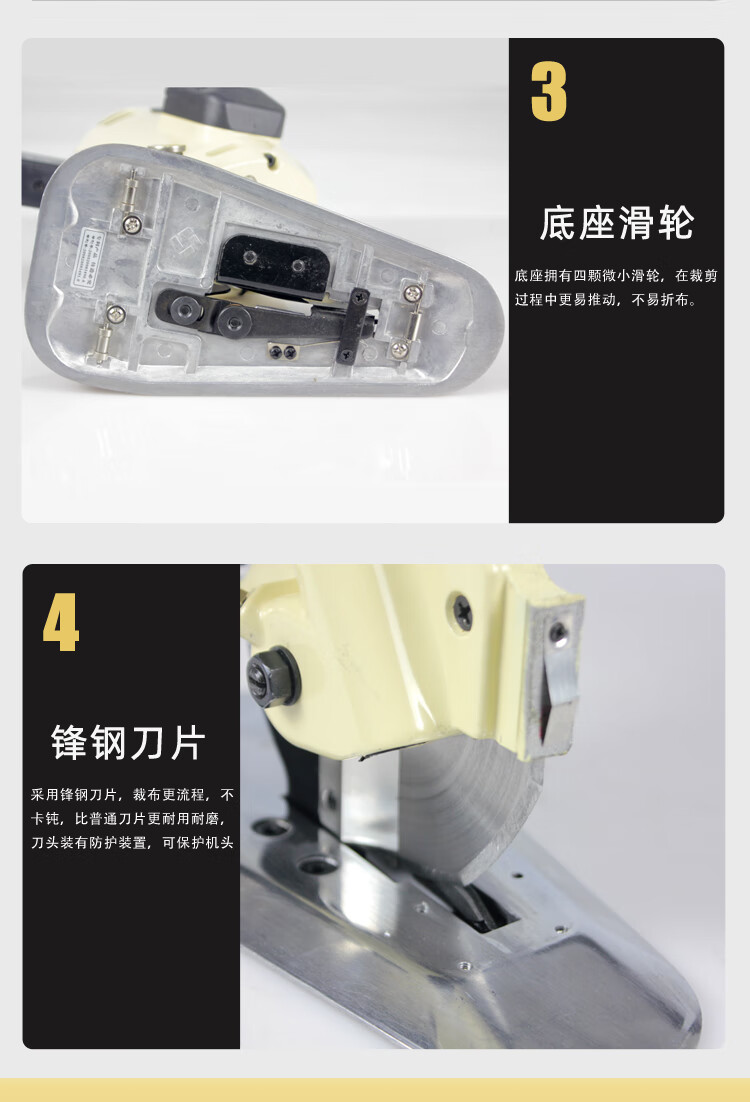 3

底座滑轮

底座拥有四颗微小滑轮，在裁剪过程中更易推动，不易折布。

4

锋钢刀片

采用锋钢刀片，裁布更流程，不卡钝，比普通刀片更耐用耐磨，刀头装有防护装置，可保护机头