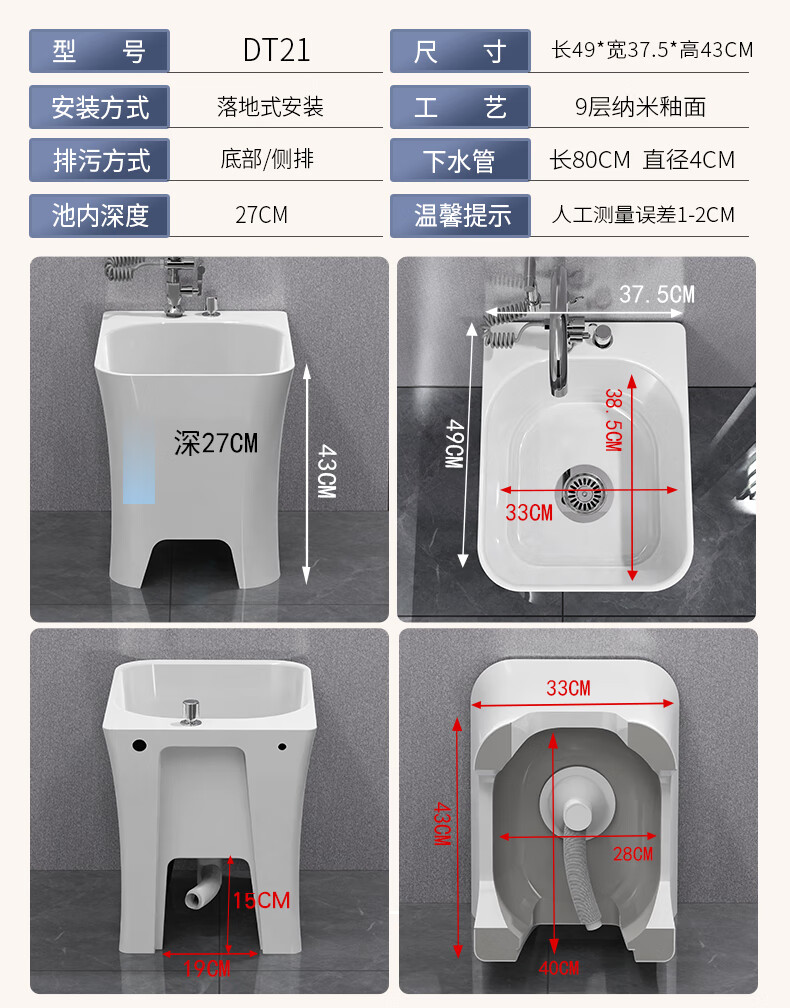 | 型号 | DT21 | 尺寸 | 长49*宽37.5*高43CM |
|---|---|---|---|
| 安装方式 | 落地式安装 | 工艺 | 9层纳米釉面 |
| 排污方式 | 底部/侧排 | 下水管 | 长80CM 直径4CM |
| 池内深度 | 27CM | 温馨提示 | 人工测量误差1-2CM |

深27CM
43CM

37.5CM
49CM
38.5CM
33CM

15CM
19CM

33CM
43CM
28CM
40CM