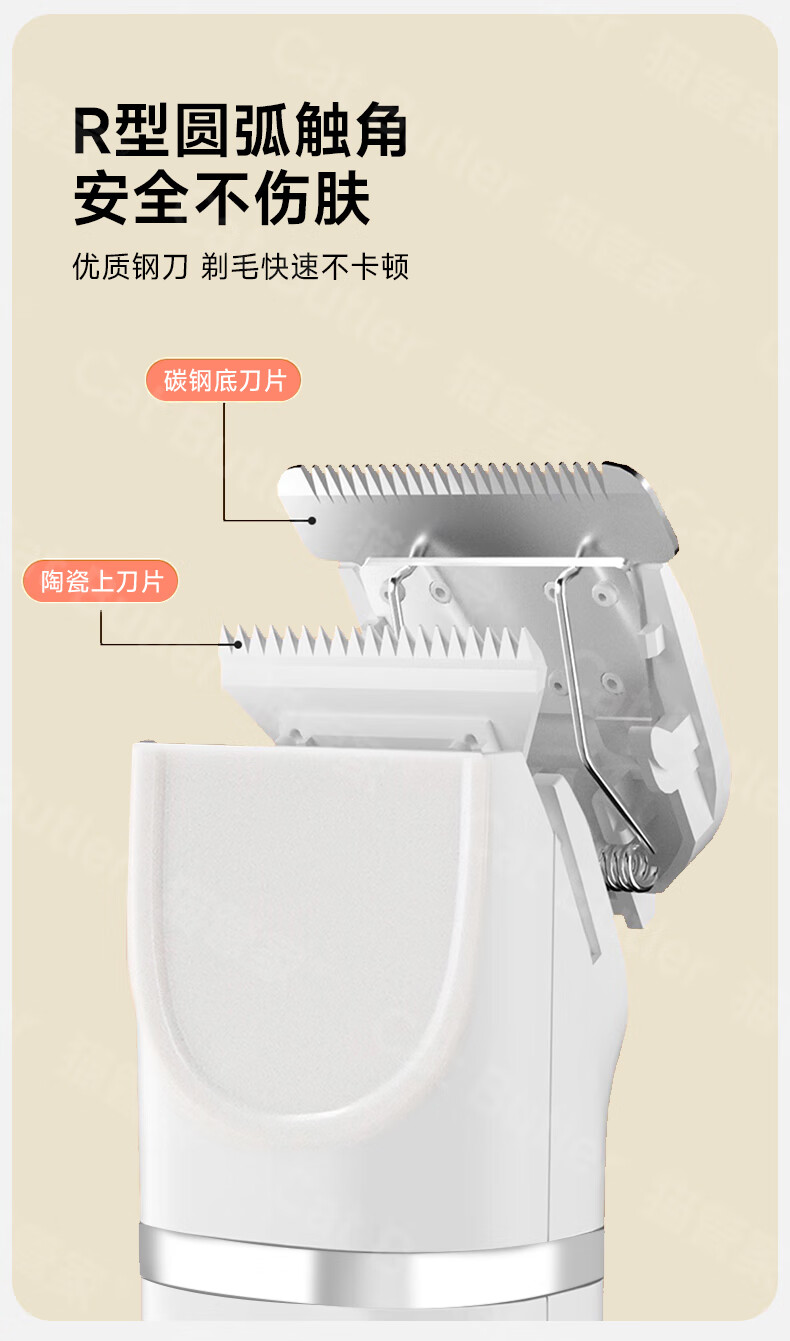 R型圆弧触角
安全不伤肤

优质钢刀 剃毛快速不卡顿

碳钢底刀片

陶瓷上刀片