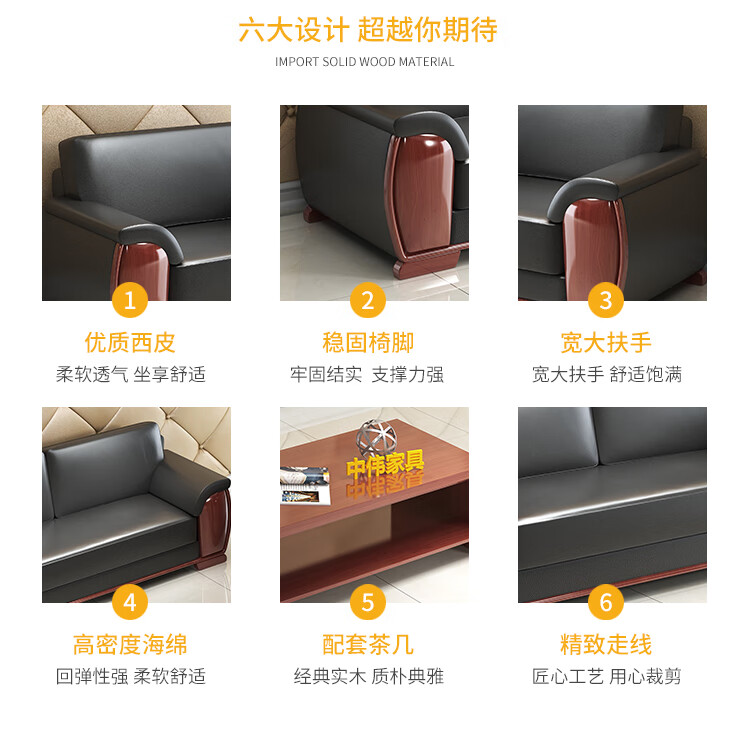 六大设计 超越你期待
IMPORT SOLID WOOD MATERIAL

1
优质西皮
柔软透气 坐享舒适

2
稳固椅脚
牢固结实 支撑力强

3
宽大扶手
宽大扶手 舒适饱满

4
高密度海绵
回弹性强 柔软舒适

中伟家具
5
配套茶几
经典实木 质朴典雅

6
精致走线
匠心工艺 用心裁剪