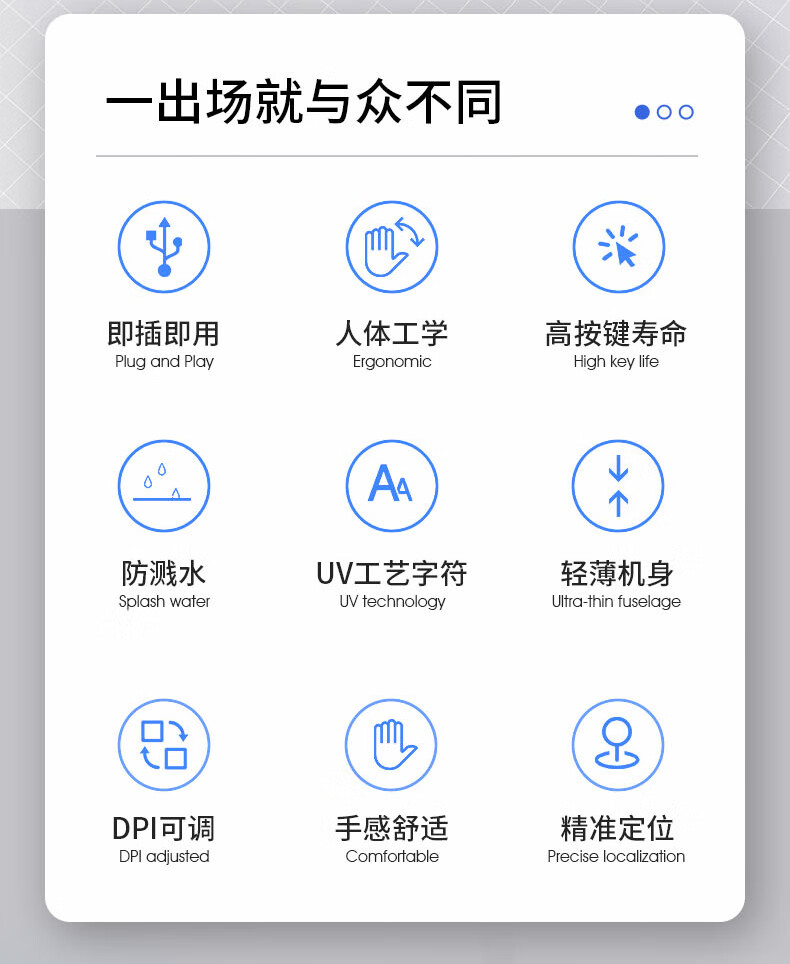 一出场就与众不同

即插即用
Plug and Play

人体工学
Ergonomic

高按键寿命
High key life

防溅水
Splash water

UV工艺字符
UV technology

轻薄机身
Ultra-thin fuselage

DPI可调
DPI adjusted

手感舒适
Comfortable

精准定位
Precise localization