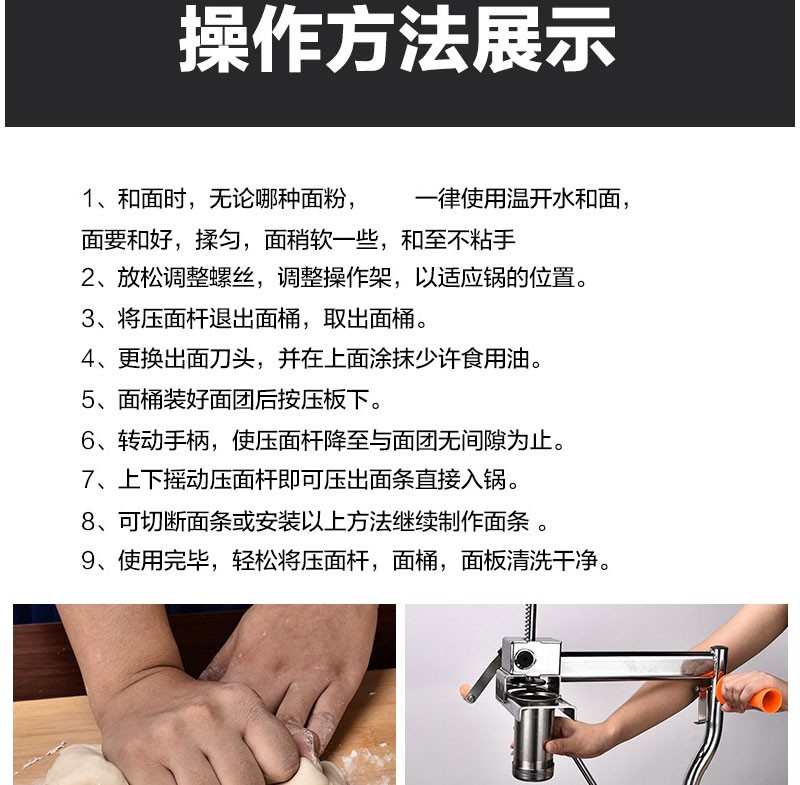 操作方法展示

1、和面时，无论哪种面粉，　一律使用温开水和面，面要和好，揉匀，面稍软一些，和至不粘手

2、放松调整螺丝，调整操作架，以适应锅的位置。

3、将压面杆退出面桶，取出面桶。

4、更换出面刀头，并在上面涂抹少许食用油。

5、面桶装好面团后按压板下。

6、转动手柄，使压面杆降至与面团无间隙为止。

7、上下摇动压面杆即可压出面条直接入锅。

8、可切断面条或安装以上方法继续制作面条 。

9、使用完毕，轻松将压面杆，面桶，面板清洗干净。