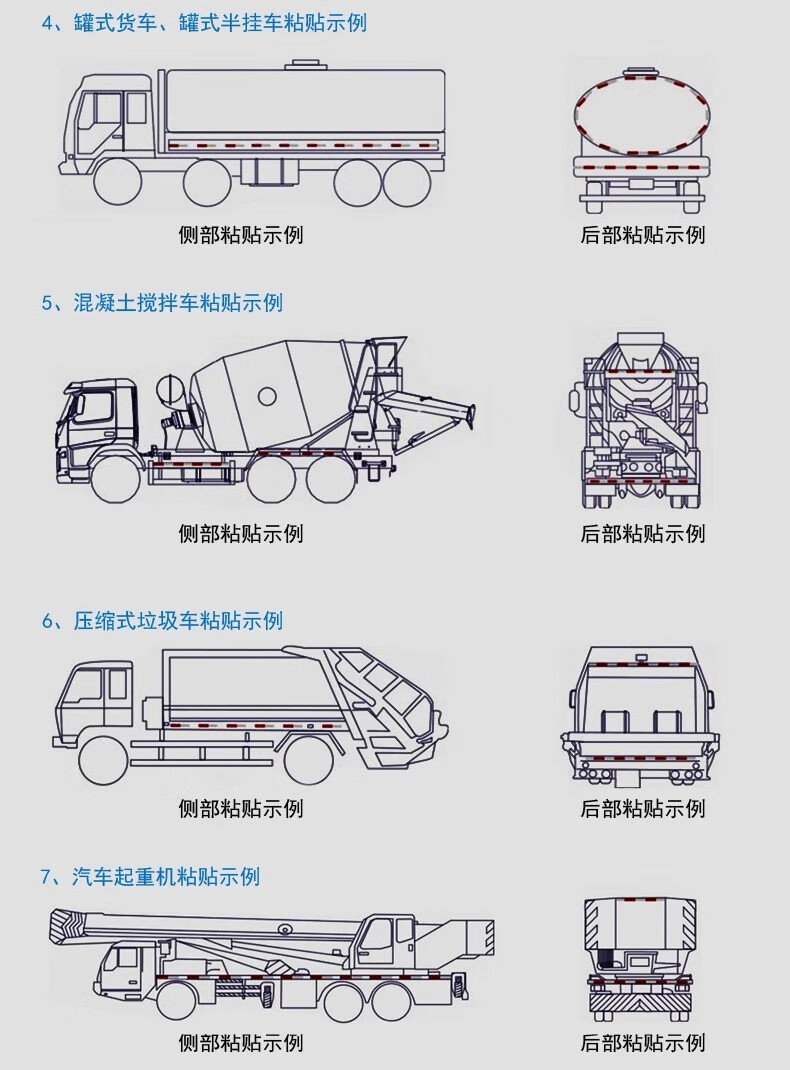 4、罐式货车、罐式半挂车粘贴示例

侧部粘贴示例

后部粘贴示例

5、混凝土搅拌车粘贴示例

侧部粘贴示例

后部粘贴示例

6、压缩式垃圾车粘贴示例

侧部粘贴示例

后部粘贴示例

7、汽车起重机粘贴示例

侧部粘贴示例

后部粘贴示例