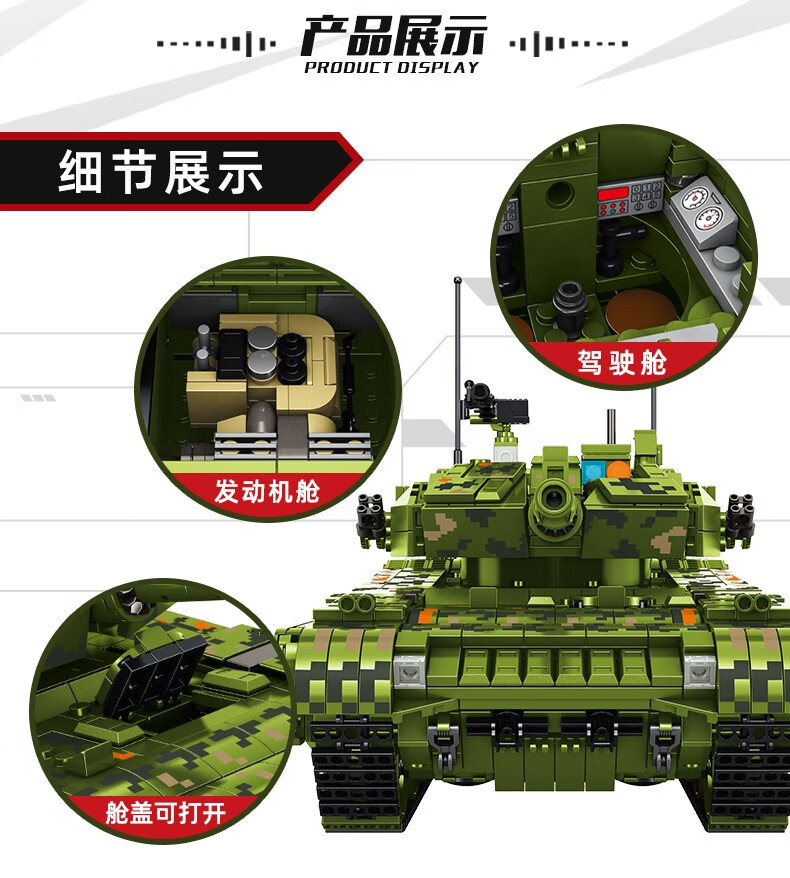 产品展示
PRODUCT DISPLAY

细节展示

驾驶舱

发动机舱

舱盖可打开