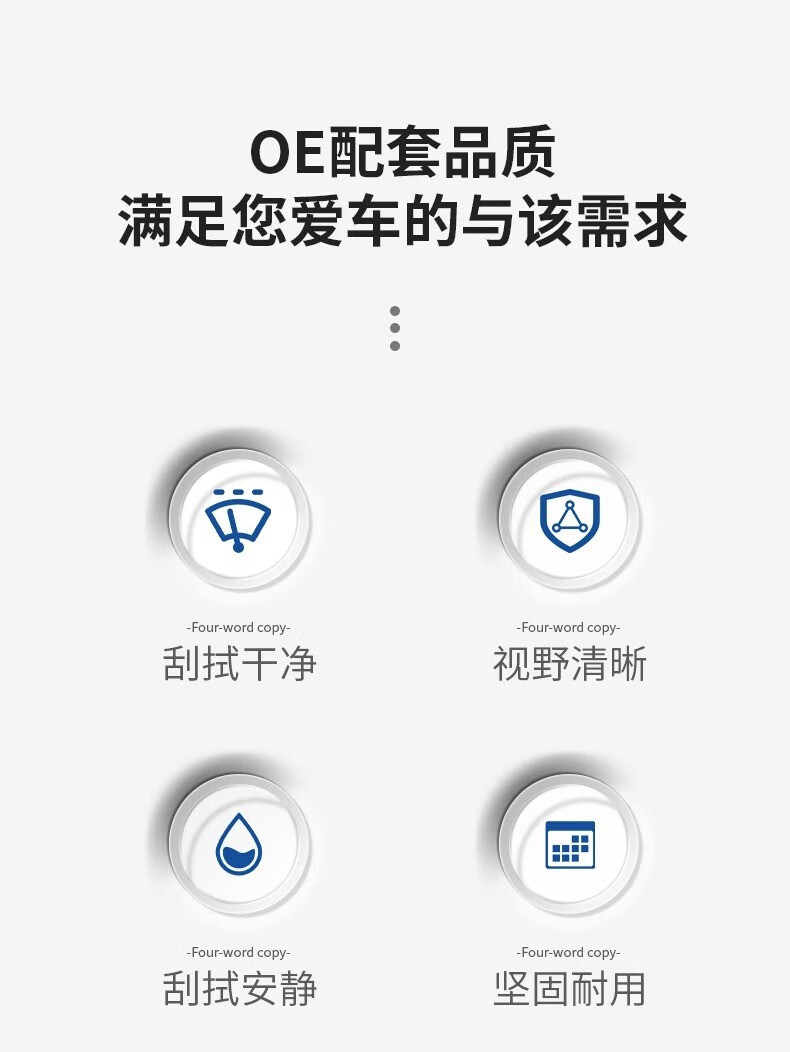 OE配套品质
满足您爱车的与该需求

-Four-word copy-
刮拭干净

-Four-word copy-
视野清晰

-Four-word copy-
刮拭安静

-Four-word copy-
坚固耐用