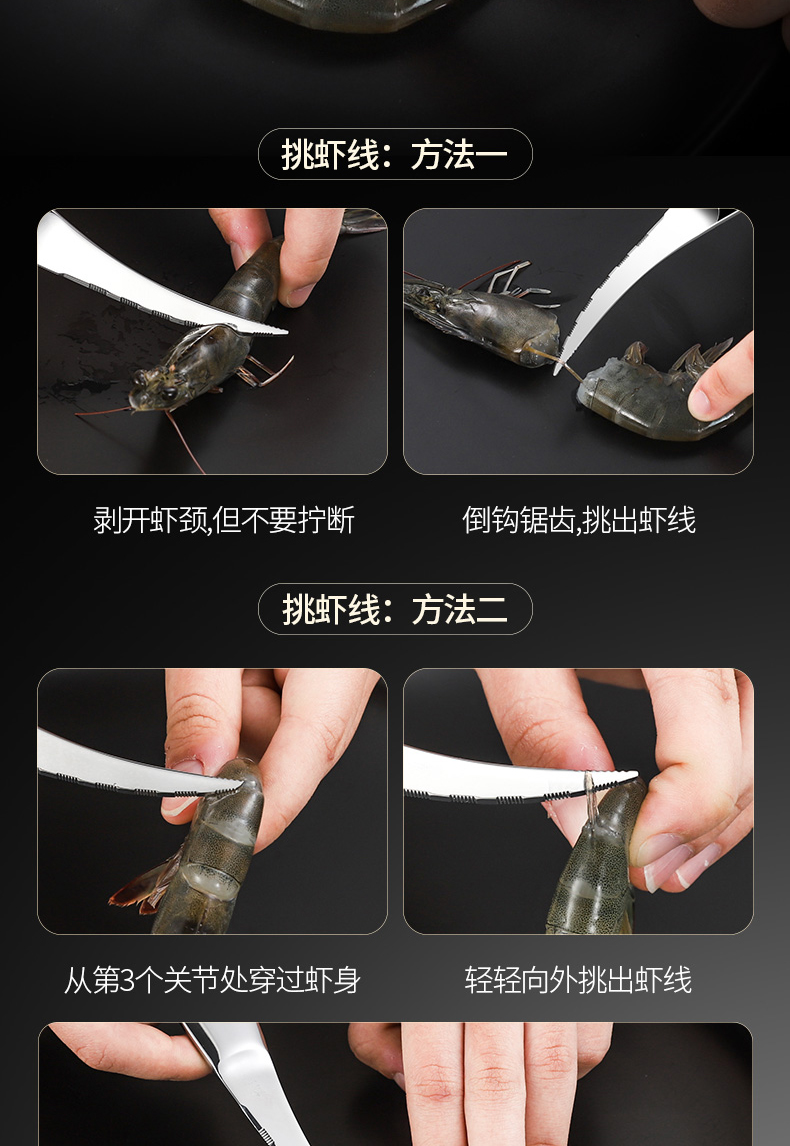 挑虾线：方法一

剥开虾颈,但不要拧断

倒钩锯齿,挑出虾线

挑虾线：方法二

从第3个关节处穿过虾身

轻轻向外挑出虾线