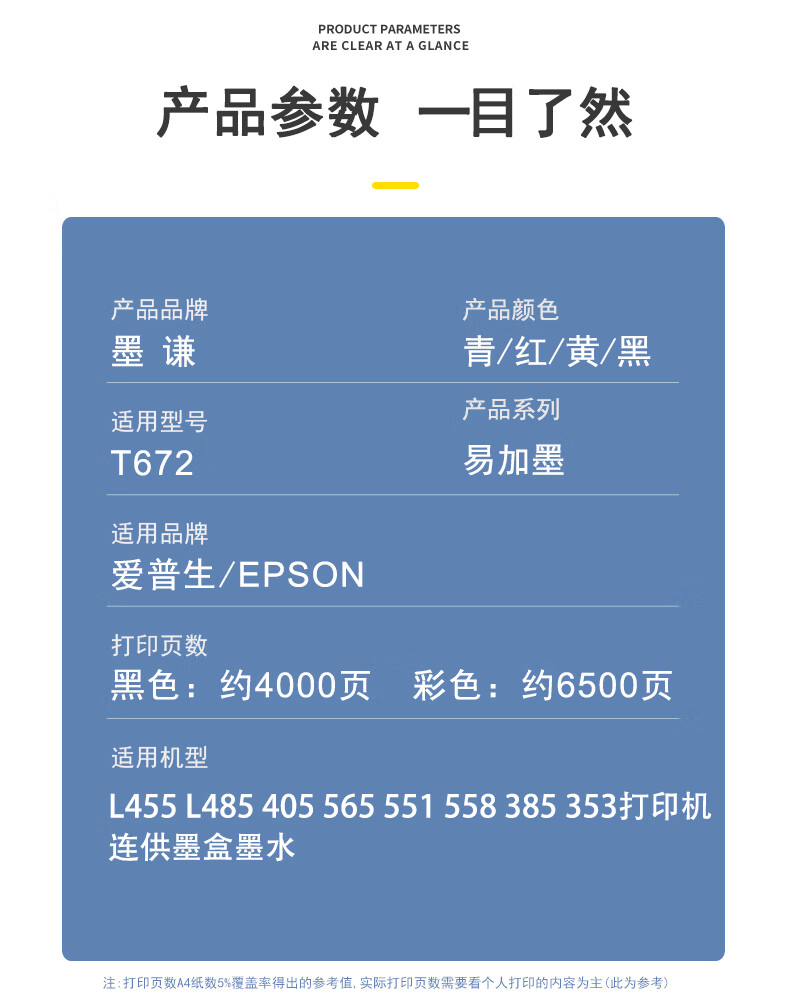 PRODUCT PARAMETERS
ARE CLEAR AT A GLANCE

产品参数 一目了然

产品品牌
墨 谦

产品颜色
青/红/黄/黑

适用型号
T672

产品系列
易加墨

适用品牌
爱普生/EPSON

打印页数
黑色：约4000页 彩色：约6500页

适用机型
L455 L485 405 565 551 558 385 353打印机连供墨盒墨水

注：打印页数A4纸数5%覆盖率得出的参考值，实际打印页数需要看个人打印的内容为主(此为参考)