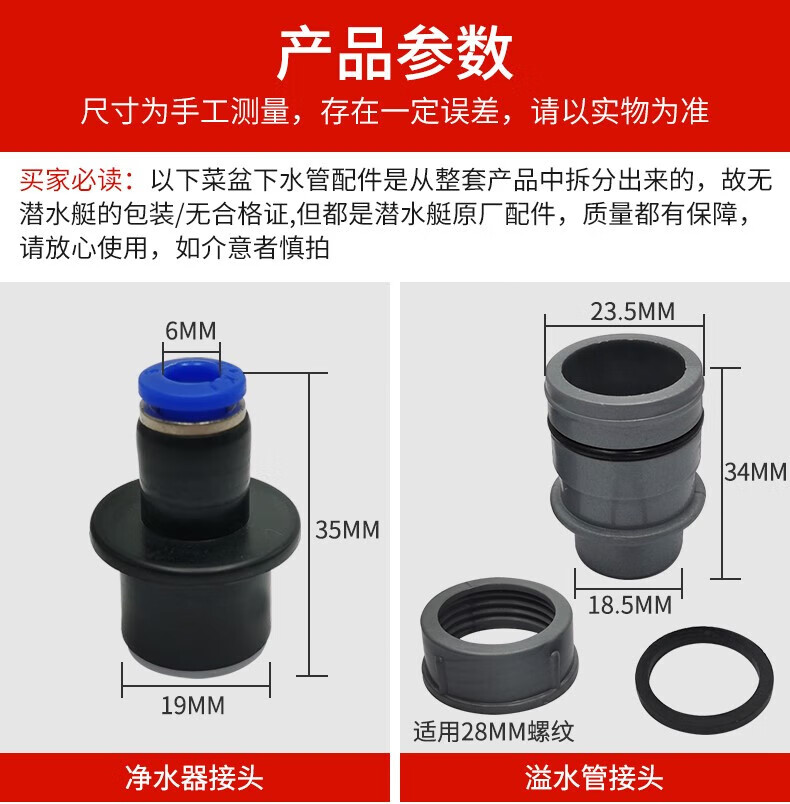 产品参数

尺寸为手工测量，存在一定误差，请以实物为准

买家必读：以下菜盆下水管配件是从整套产品中拆分出来的，故无潜水艇的包装/无合格证,但都是潜水艇原厂配件，质量都有保障，请放心使用，如介意者慎拍

6MM

35MM

19MM

净水器接头

23.5MM

34MM

18.5MM

适用28MM螺纹

溢水管接头