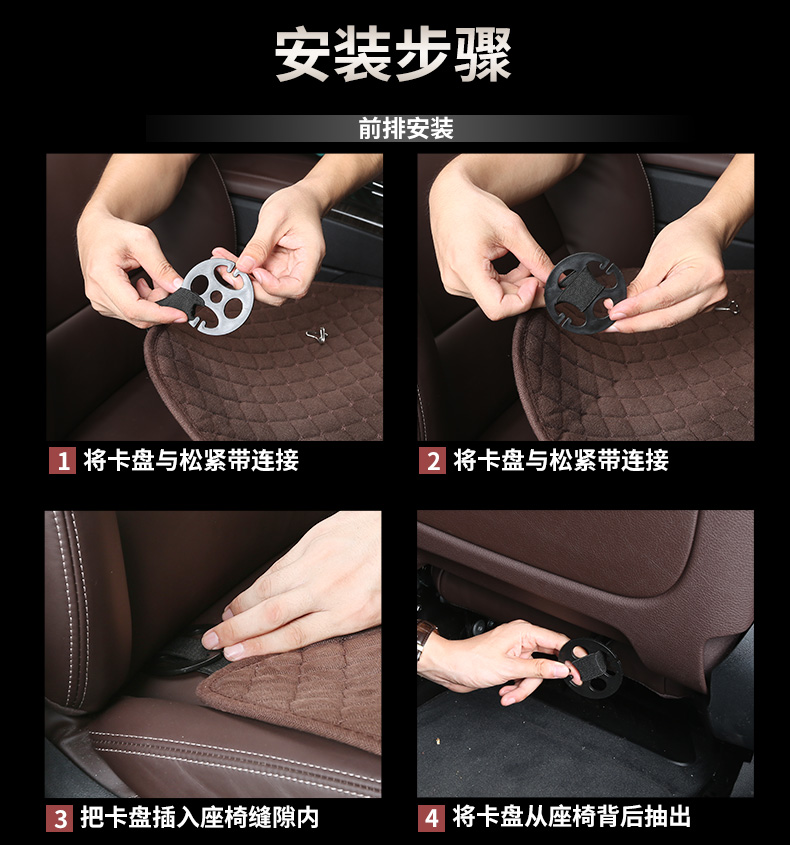 安装步骤

前排安装

1 将卡盘与松紧带连接

2 将卡盘与松紧带连接

3 把卡盘插入座椅缝隙内

4 将卡盘从座椅背后抽出