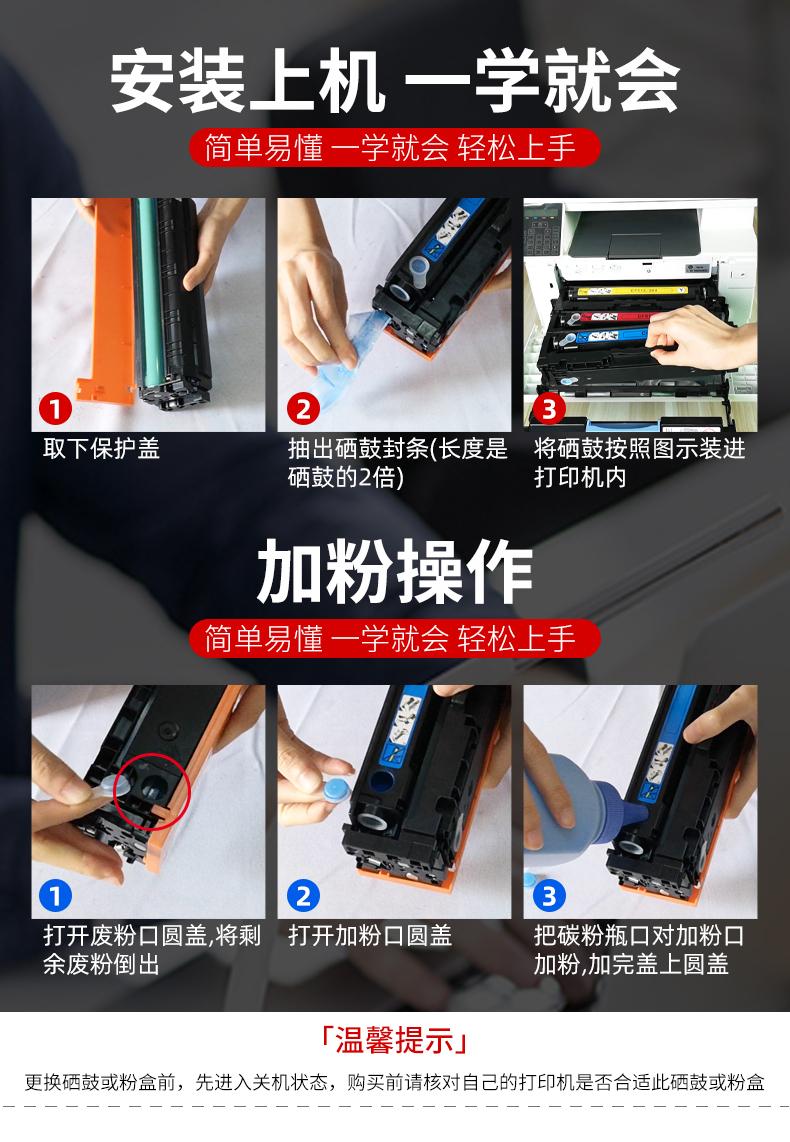 安装上机 一学就会

简单易懂 一学就会 轻松上手

1
取下保护盖

2
抽出硒鼓封条(长度是硒鼓的2倍)

3
将硒鼓按照图示装进打印机内

加粉操作

简单易懂 一学就会 轻松上手

1
打开废粉口圆盖,将剩余废粉倒出

2
打开加粉口圆盖

3
把碳粉瓶口对加粉口加粉,加完盖上圆盖

「温馨提示」

更换硒鼓或粉盒前，先进入关机状态，购买前请核对自己的打印机是否合适此硒鼓或粉盒