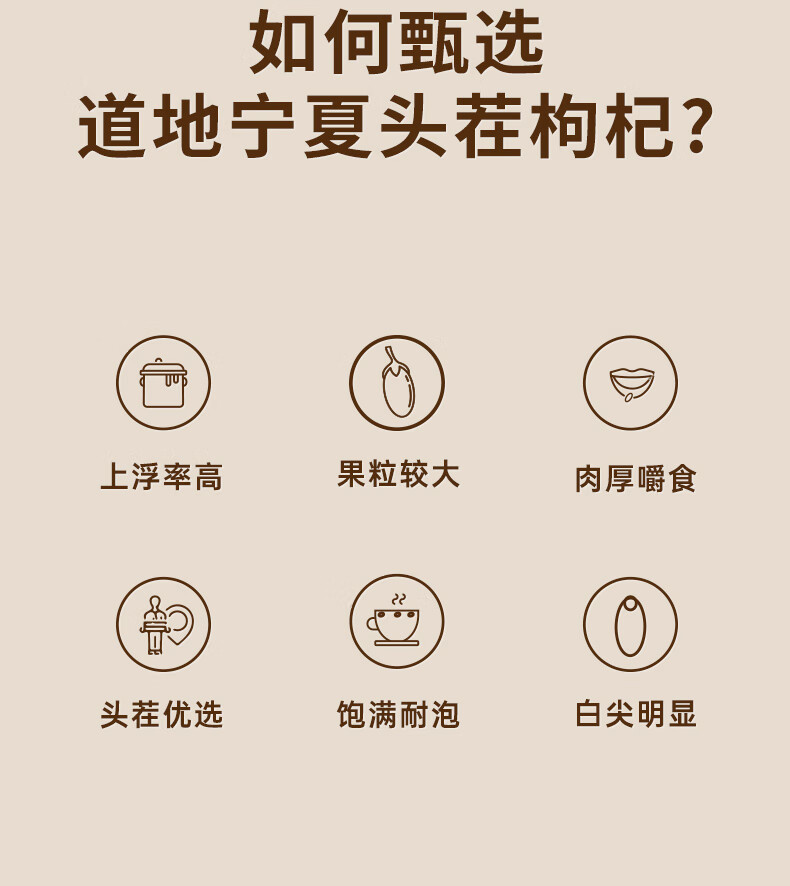 如何甄选
道地宁夏头茬枸杞?

上浮率高

果粒较大

肉厚嚼食

头茬优选

饱满耐泡

白尖明显