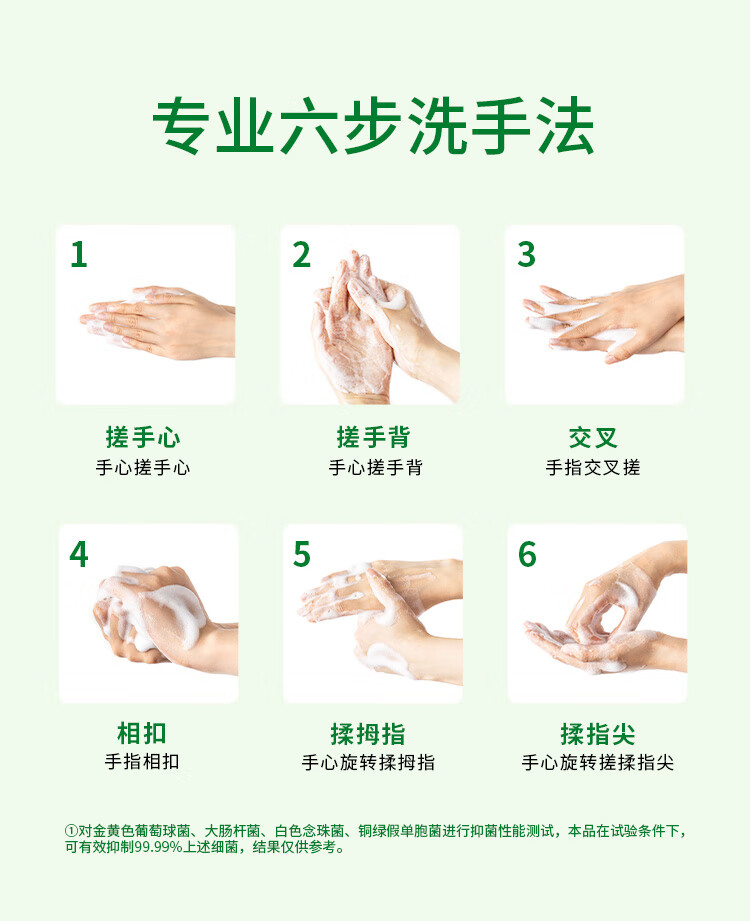 专业六步洗手法

1
搓手心
手心搓手心

2
搓手背
手心搓手背

3
交叉
手指交叉搓

4
相扣
手指相扣

5
揉拇指
手心旋转揉拇指

6
揉指尖
手心旋转搓揉指尖

①对金黄色葡萄球菌、大肠杆菌、白色念珠菌、铜绿假单胞菌进行抑菌性能测试，本品在试验条件下，可有效抑制99.99%上述细菌，结果仅供参考。