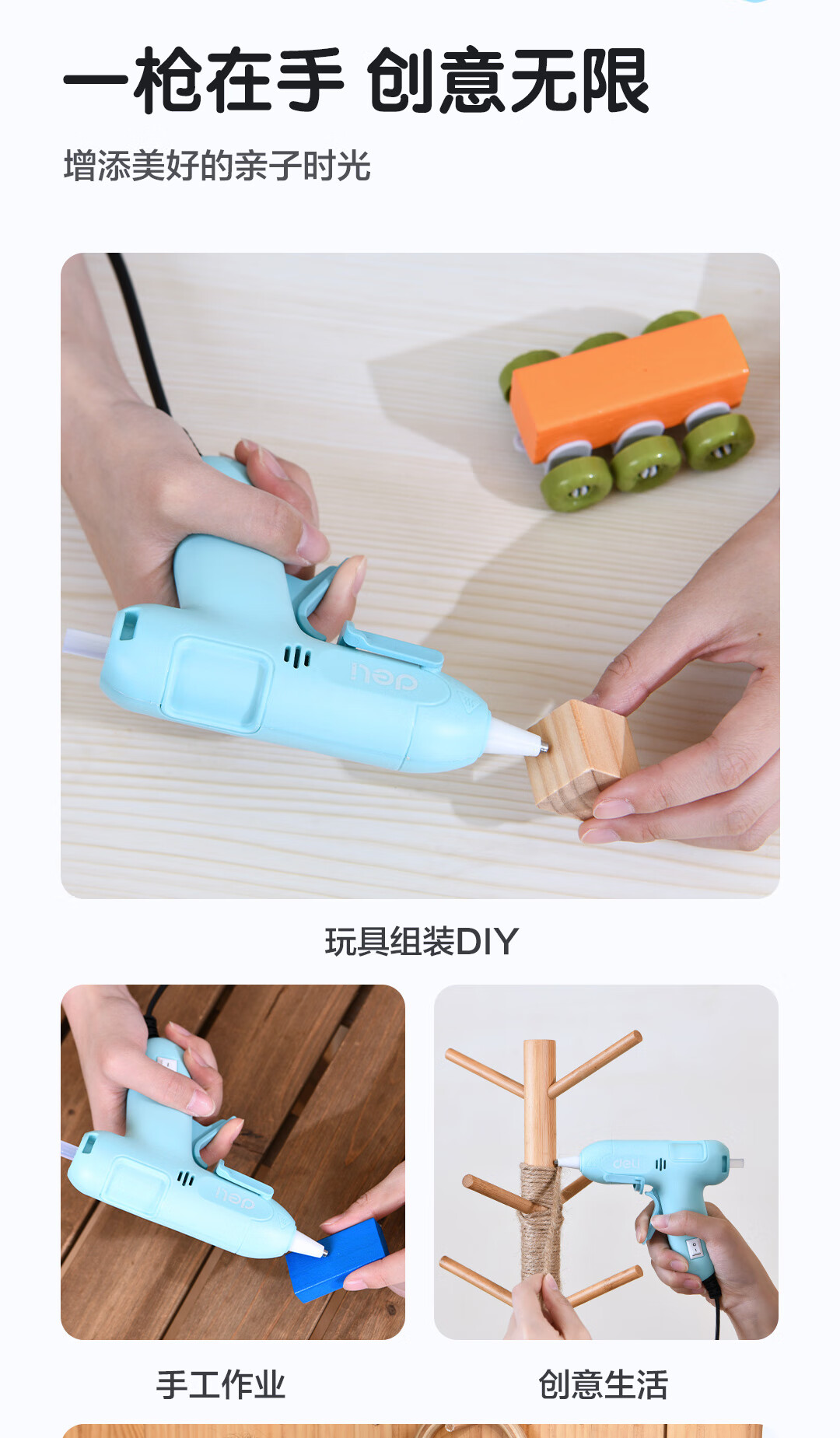 一枪在手 创意无限

增添美好的亲子时光

deli

玩具组装DIY

deli

deli

手工作业

创意生活