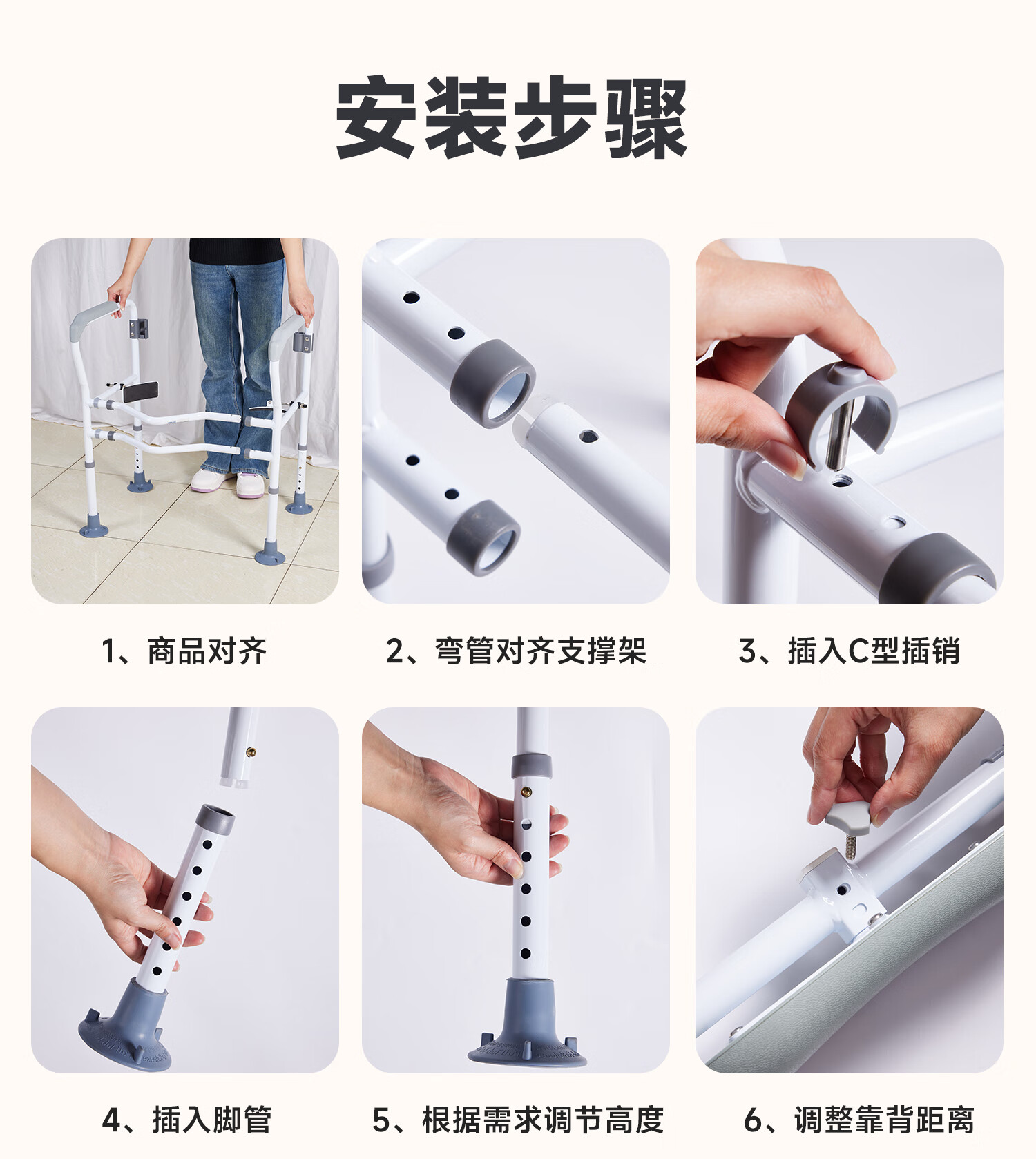 安装步骤

1、商品对齐

2、弯管对齐支撑架

3、插入C型插销

4、插入脚管

5、根据需求调节高度

6、调整靠背距离