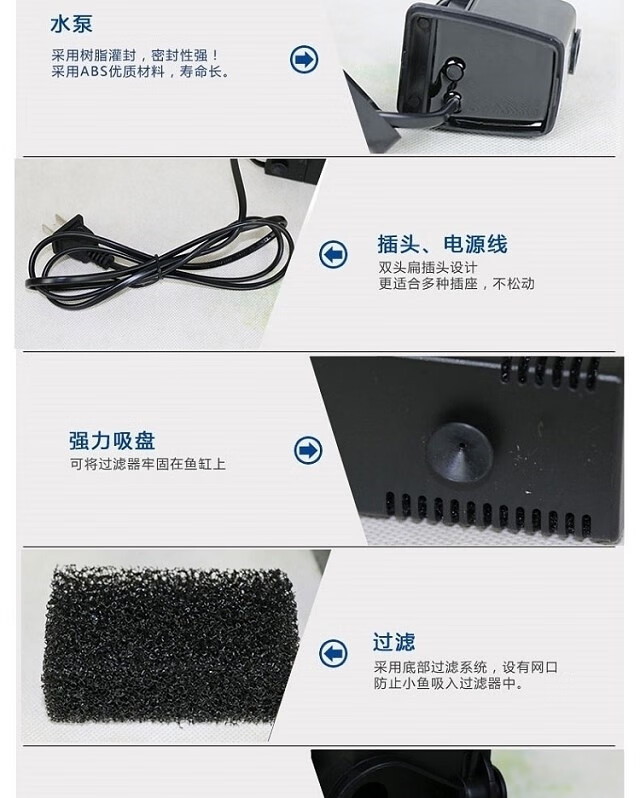 水泵

采用树脂灌封，密封性强！
采用ABS优质材料，寿命长。

插头、电源线

双头扁插头设计
更适合多种插座，不松动

强力吸盘

可将过滤器牢固在鱼缸上

过滤

采用底部过滤系统，设有网口
防止小鱼吸入过滤器中。