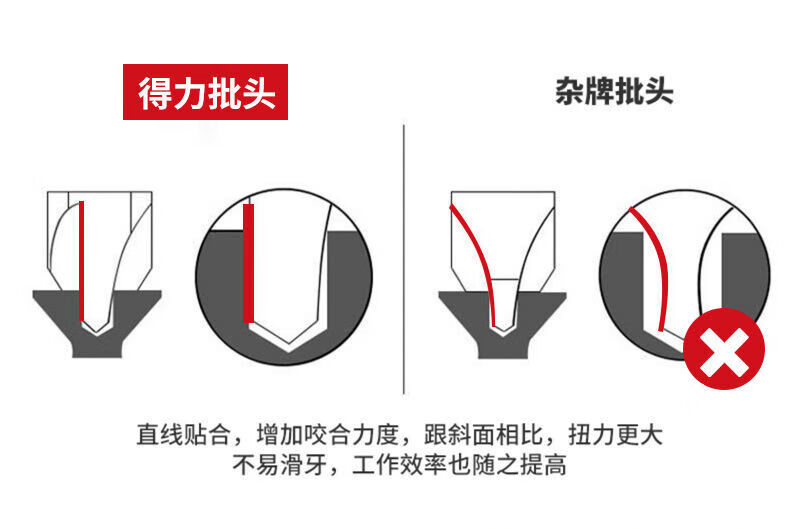 得力批头

杂牌批头

直线贴合，增加咬合力度，跟斜面相比，扭力更大
不易滑牙，工作效率也随之提高