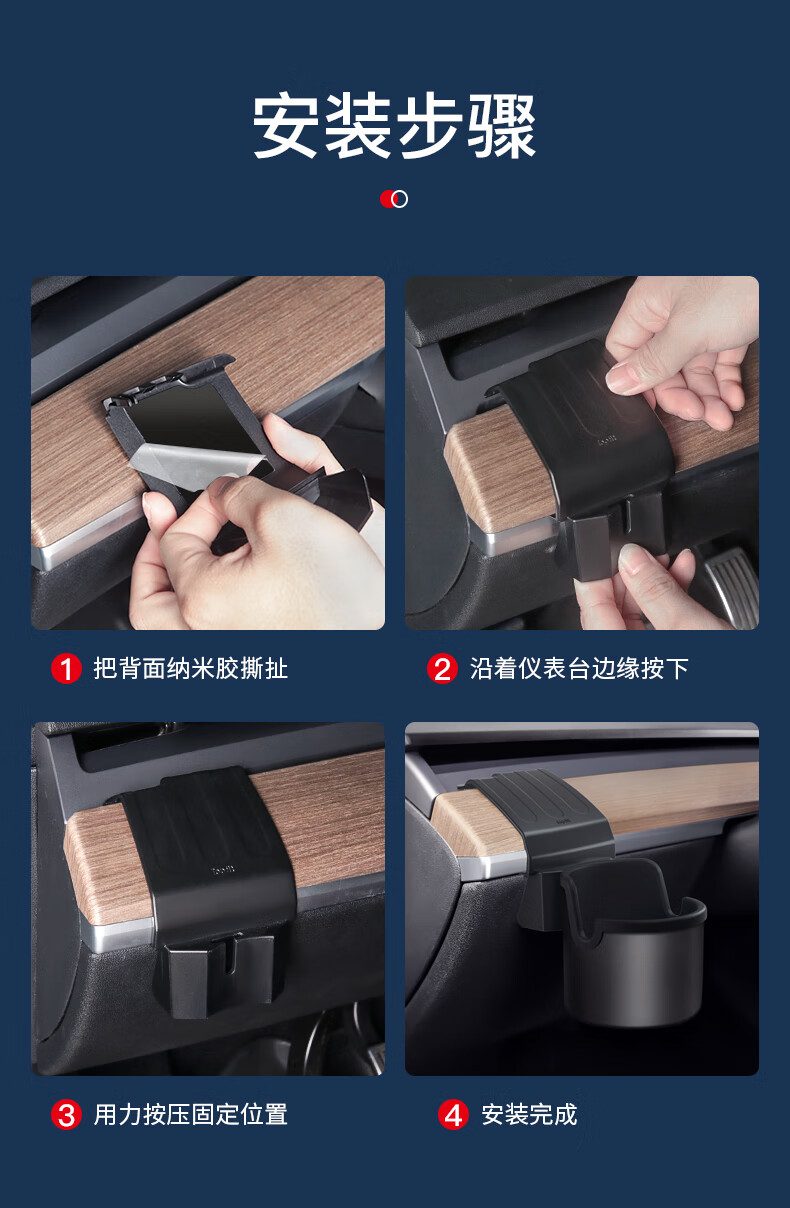 安装步骤

1 把背面纳米胶撕扯

2 沿着仪表台边缘按下

3 用力按压固定位置

4 安装完成