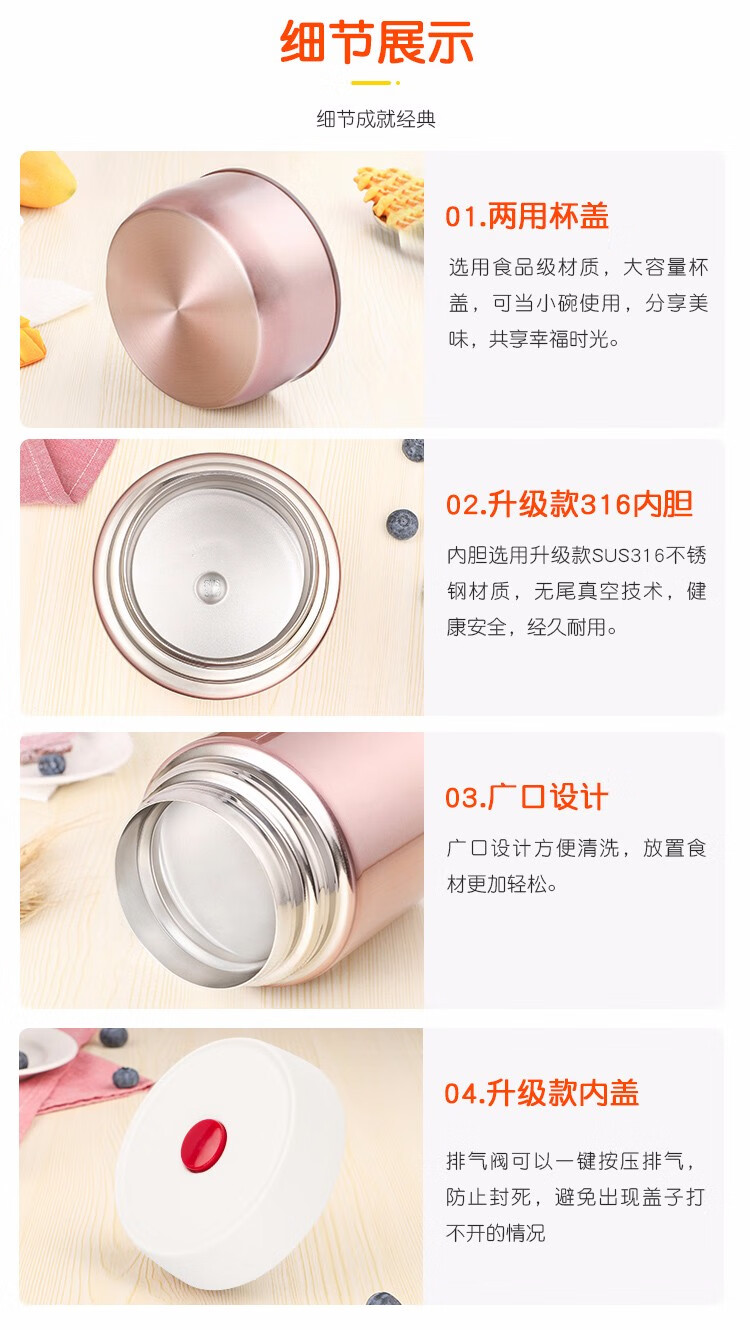 细节展示

细节成就经典

01.两用杯盖

选用食品级材质，大容量杯盖，可当小碗使用，分享美味，共享幸福时光。

02.升级款316内胆

内胆选用升级款SUS316不锈钢材质，无尾真空技术，健康安全，经久耐用。

03.广口设计

广口设计方便清洗，放置食材更加轻松。

04.升级款内盖

排气阀可以一键按压排气，防止封死，避免出现盖子打不开的情况