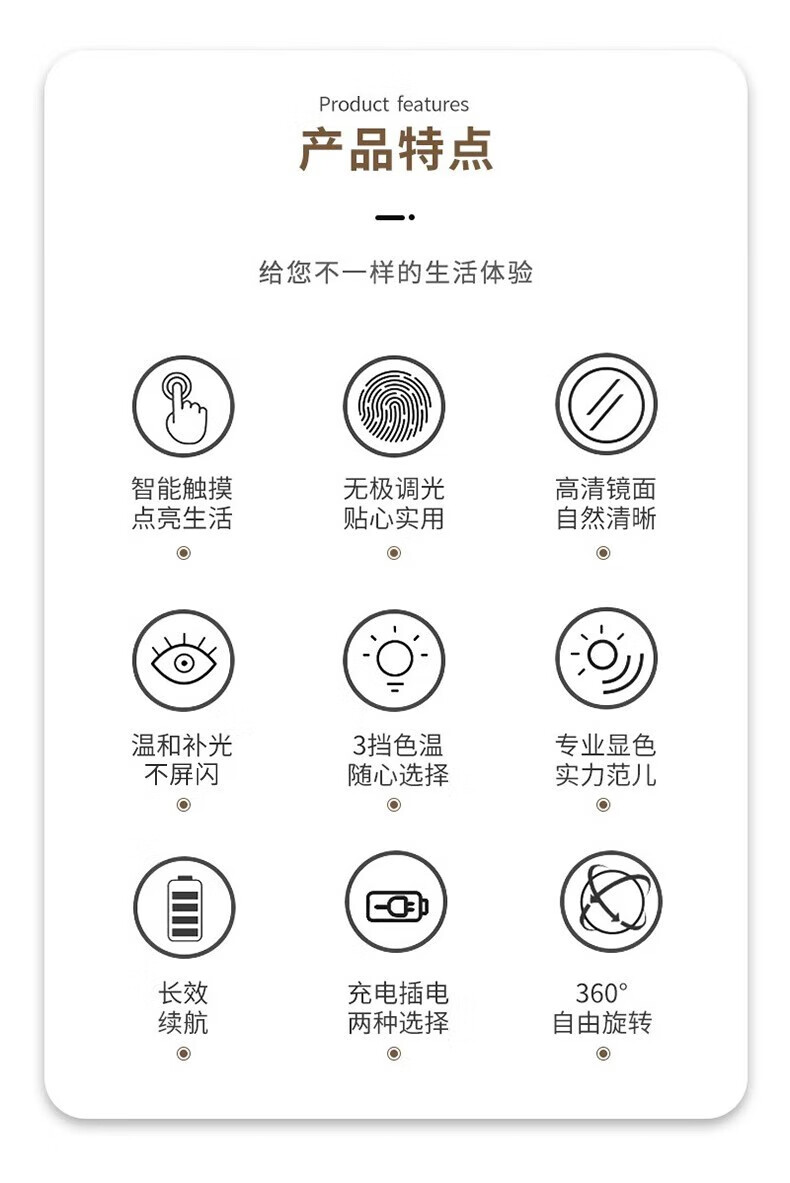 Product features

产品特点

给您不一样的生活体验

智能触摸
点亮生活

无极调光
贴心实用

高清镜面
自然清晰

温和补光
不屏闪

3挡色温
随心选择

专业显色
实力范儿

长效
续航

充电插电
两种选择

360°
自由旋转