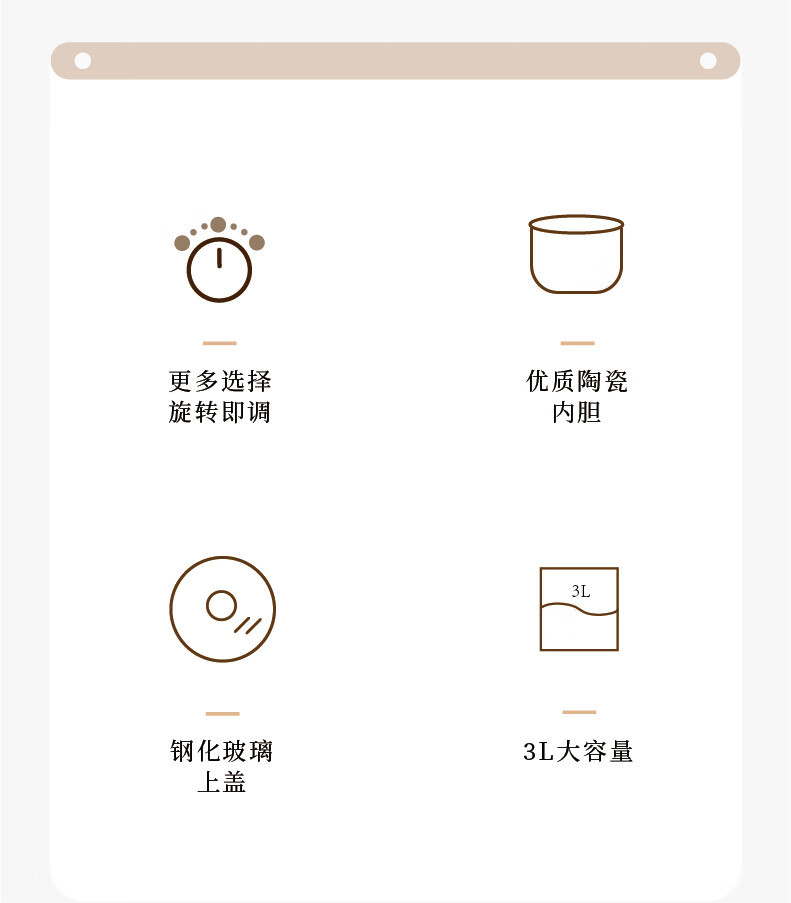 更多选择
旋转即调

优质陶瓷
内胆

钢化玻璃
上盖

3L

3L大容量