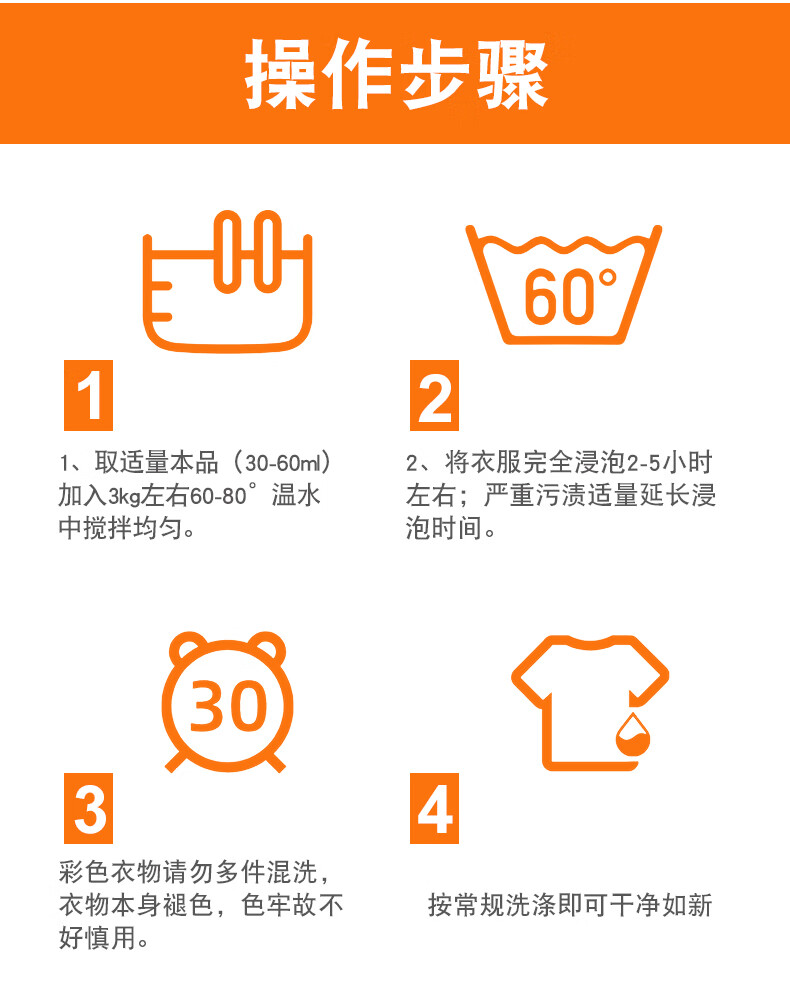 操作步骤

60°

1

1、取适量本品（30-60ml）加入3kg左右60-80°温水中搅拌均匀。

2

2、将衣服完全浸泡2-5小时左右；严重污渍适量延长浸泡时间。

30

3

彩色衣物请勿多件混洗，衣物本身褪色，色牢故不好慎用。

4

按常规洗涤即可干净如新