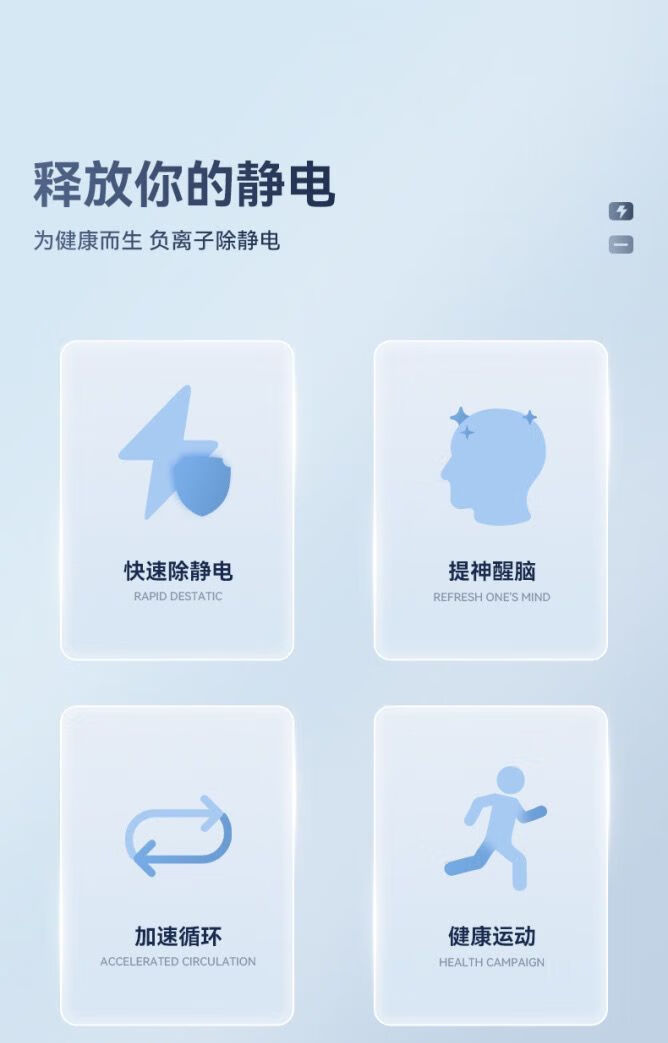 释放你的静电

为健康而生 负离子除静电

快速除静电
RAPID DESTATIC

提神醒脑
REFRESH ONE'S MIND

加速循环
ACCELERATED CIRCULATION

健康运动
HEALTH CAMPAIGN