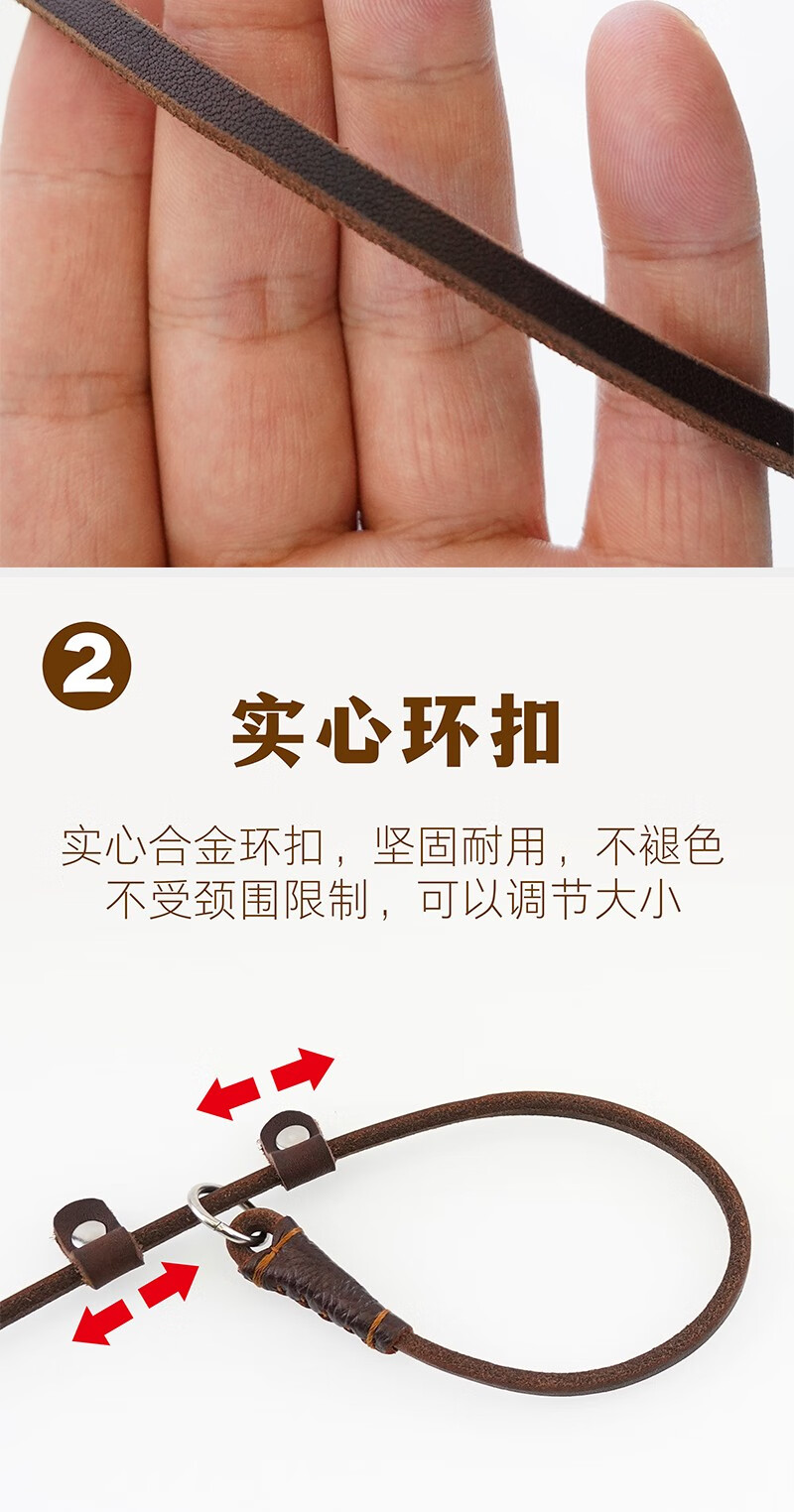 2

实心环扣

实心合金环扣，坚固耐用，不褪色
不受颈围限制，可以调节大小