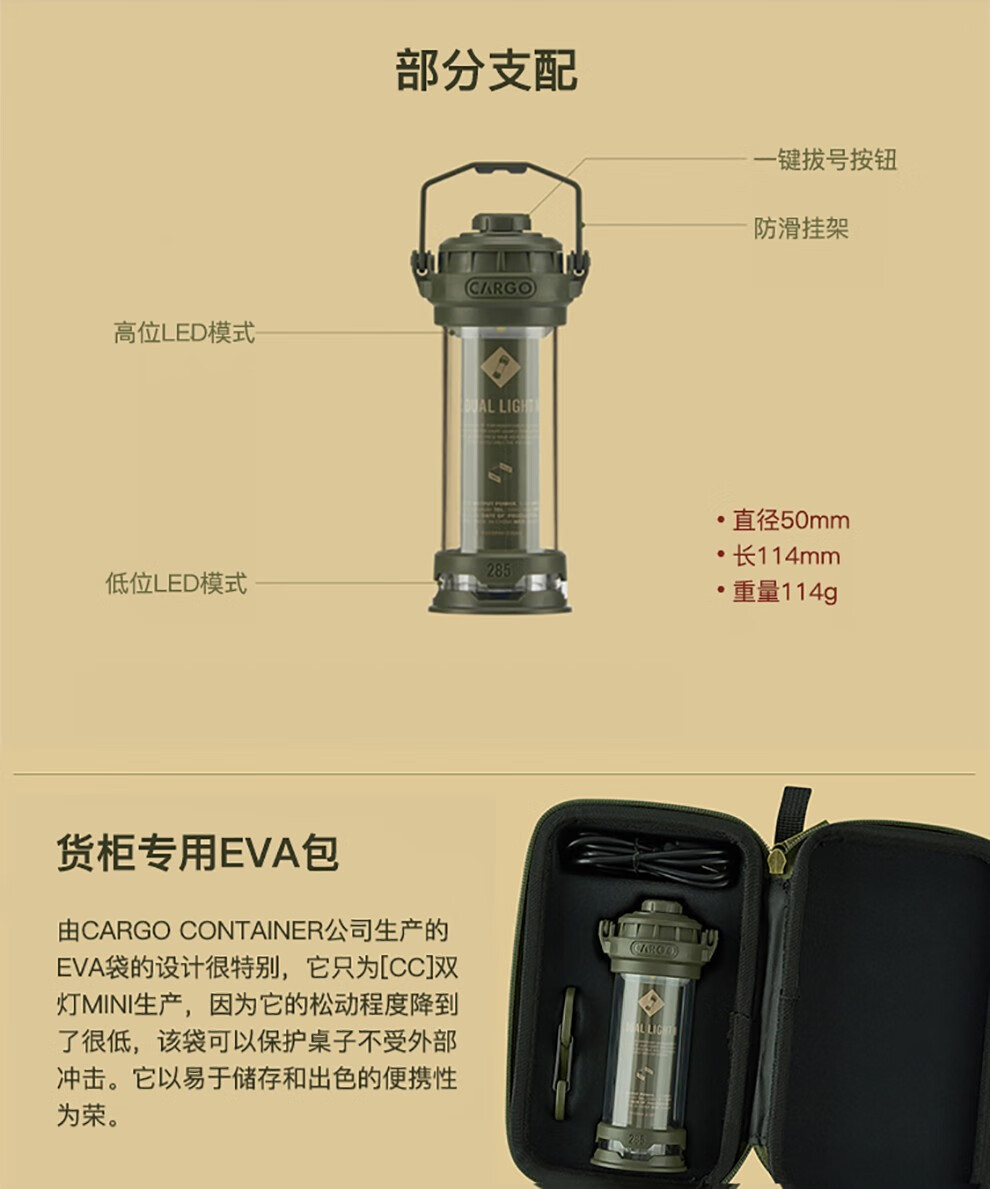 部分支配

一键拔号按钮

防滑挂架

高位LED模式

低位LED模式

CARGO

DUAL LIGHT

285

• 直径50mm
• 长114mm
• 重量114g

货柜专用EVA包

由CARGO CONTAINER公司生产的EVA袋的设计很特别，它只为[CC]双灯MINI生产，因为它的松动程度降到了很低，该袋可以保护桌子不受外部冲击。它以易于储存和出色的便携性为荣。

CARGO

DUAL LIGHT