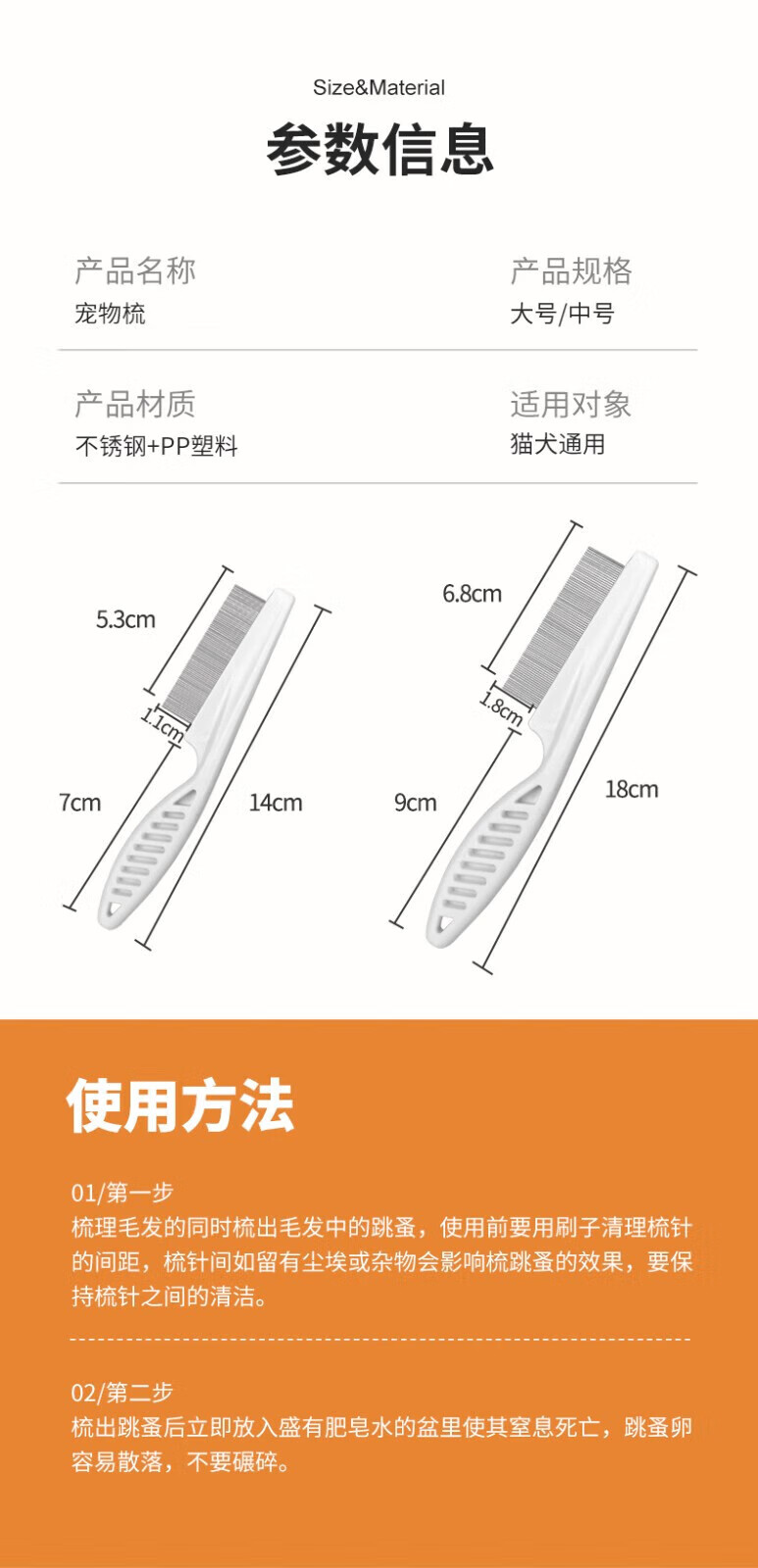 Size&Material

参数信息

产品名称
宠物梳

产品规格
大号/中号

产品材质
不锈钢+PP塑料

适用对象
猫犬通用

5.3cm
1.1cm
7cm
14cm

6.8cm
1.8cm
9cm
18cm

使用方法

01/第一步
梳理毛发的同时梳出毛发中的跳蚤，使用前要用刷子清理梳针的间距，梳针间如留有尘埃或杂物会影响梳跳蚤的效果，要保持梳针之间的清洁。

02/第二步
梳出跳蚤后立即放入盛有肥皂水的盆里使其窒息死亡，跳蚤卵容易散落，不要碾碎。