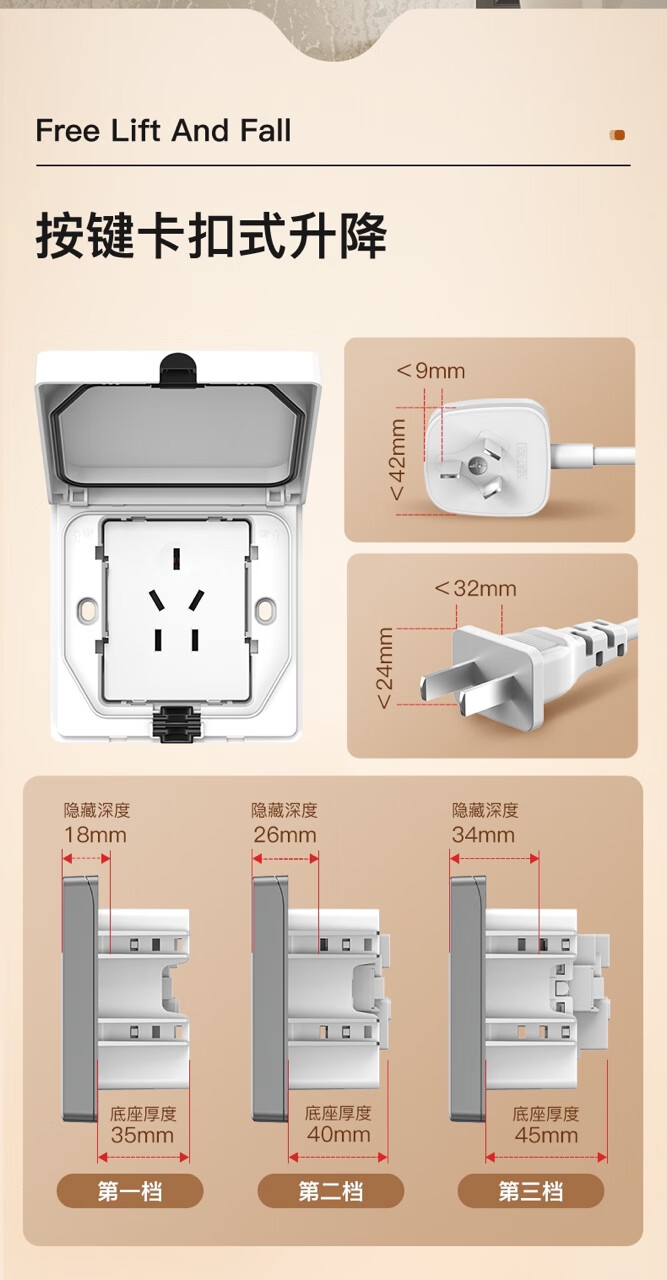 Free Lift And Fall

按键卡扣式升降

＜9mm

＜42mm

＜32mm

＜24mm

隐藏深度
18mm

底座厚度
35mm

第一档

隐藏深度
26mm

底座厚度
40mm

第二档

隐藏深度
34mm

底座厚度
45mm

第三档