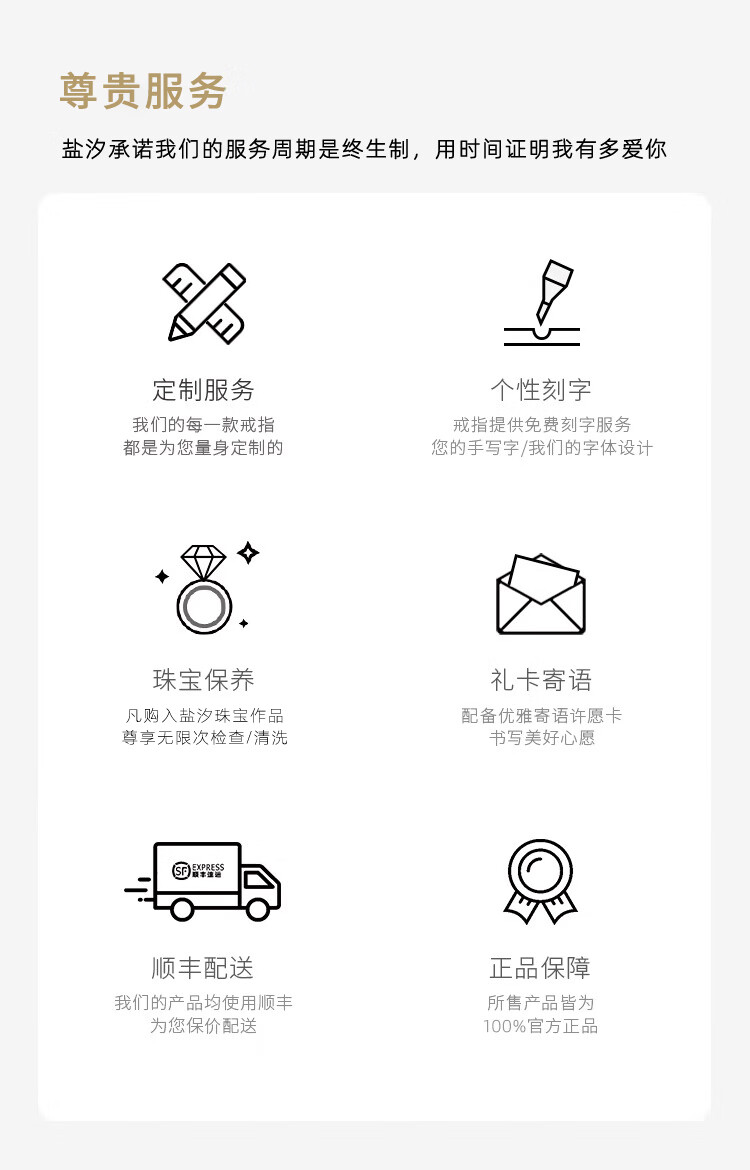 尊贵服务

盐汐承诺我们的服务周期是终生制，用时间证明我有多爱你

定制服务

我们的每一款戒指
都是为您量身定制的

个性刻字

戒指提供免费刻字服务
您的手写字/我们的字体设计

珠宝保养

凡购入盐汐珠宝作品
尊享无限次检查/清洗

礼卡寄语

配备优雅寄语许愿卡
书写美好心愿

SF EXPRESS 顺丰速运

顺丰配送

我们的产品均使用顺丰
为您保价配送

正品保障

所售产品皆为
100%官方正品